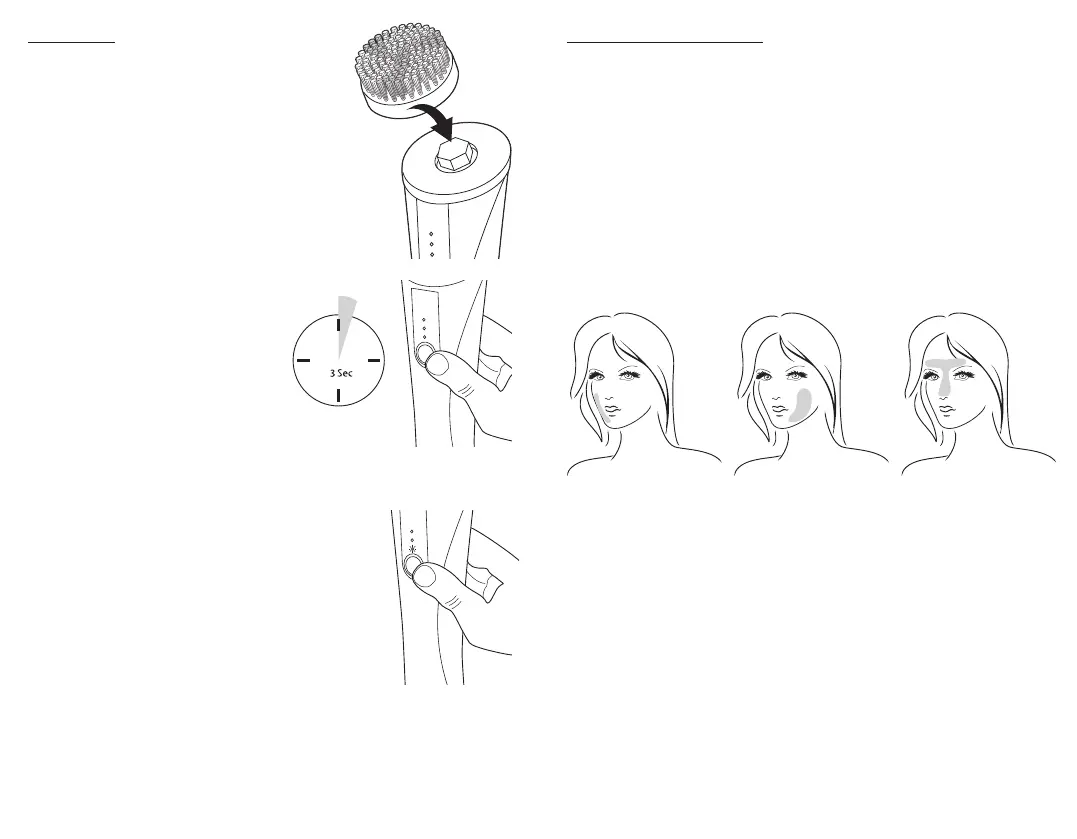 3 Sec