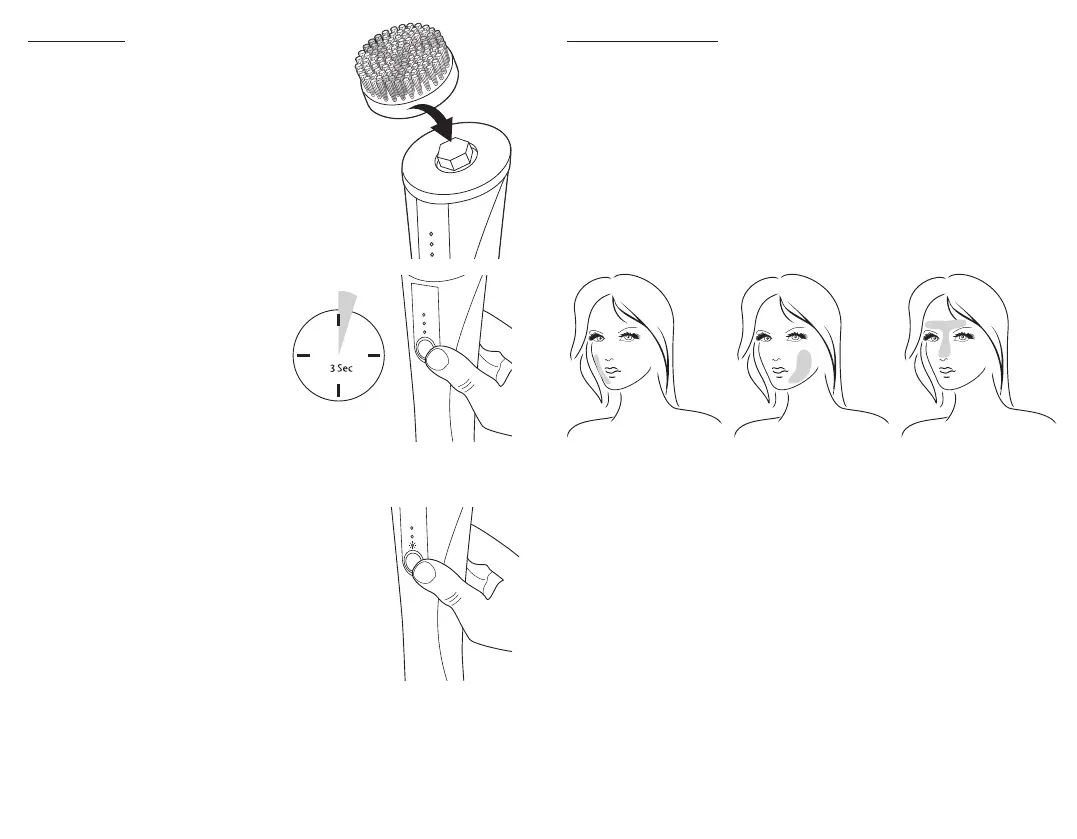 3 Sec