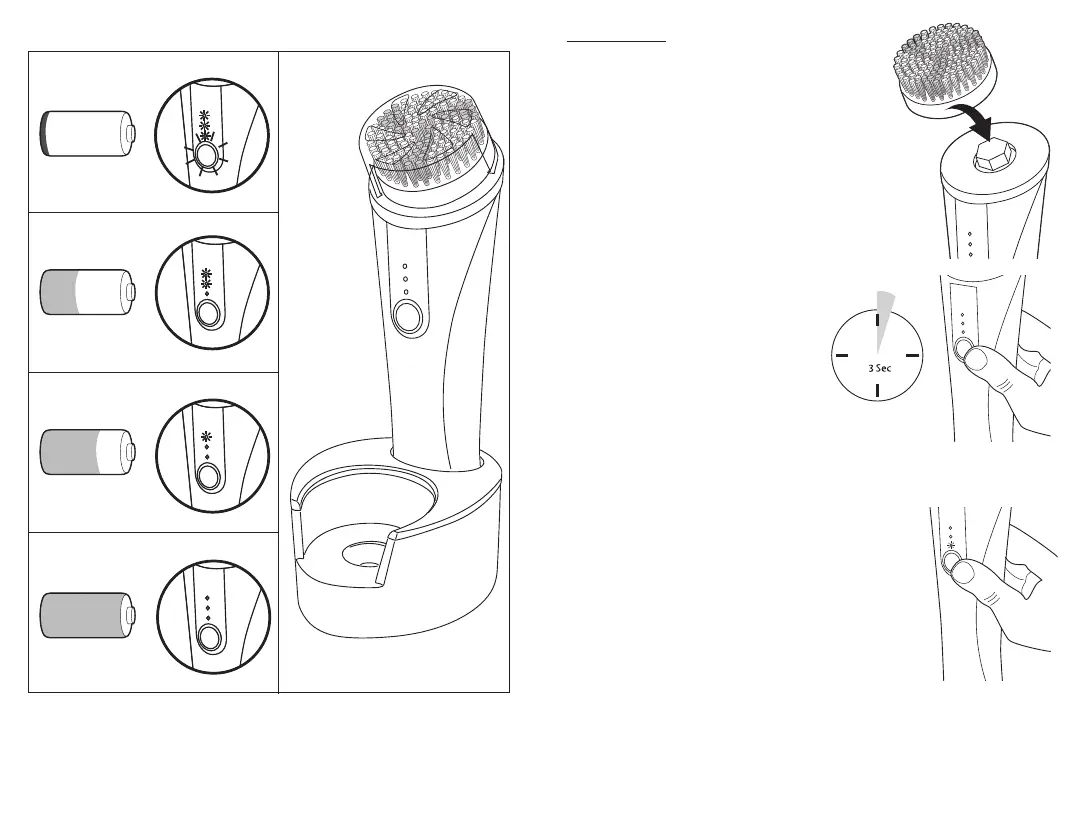 3 Sec