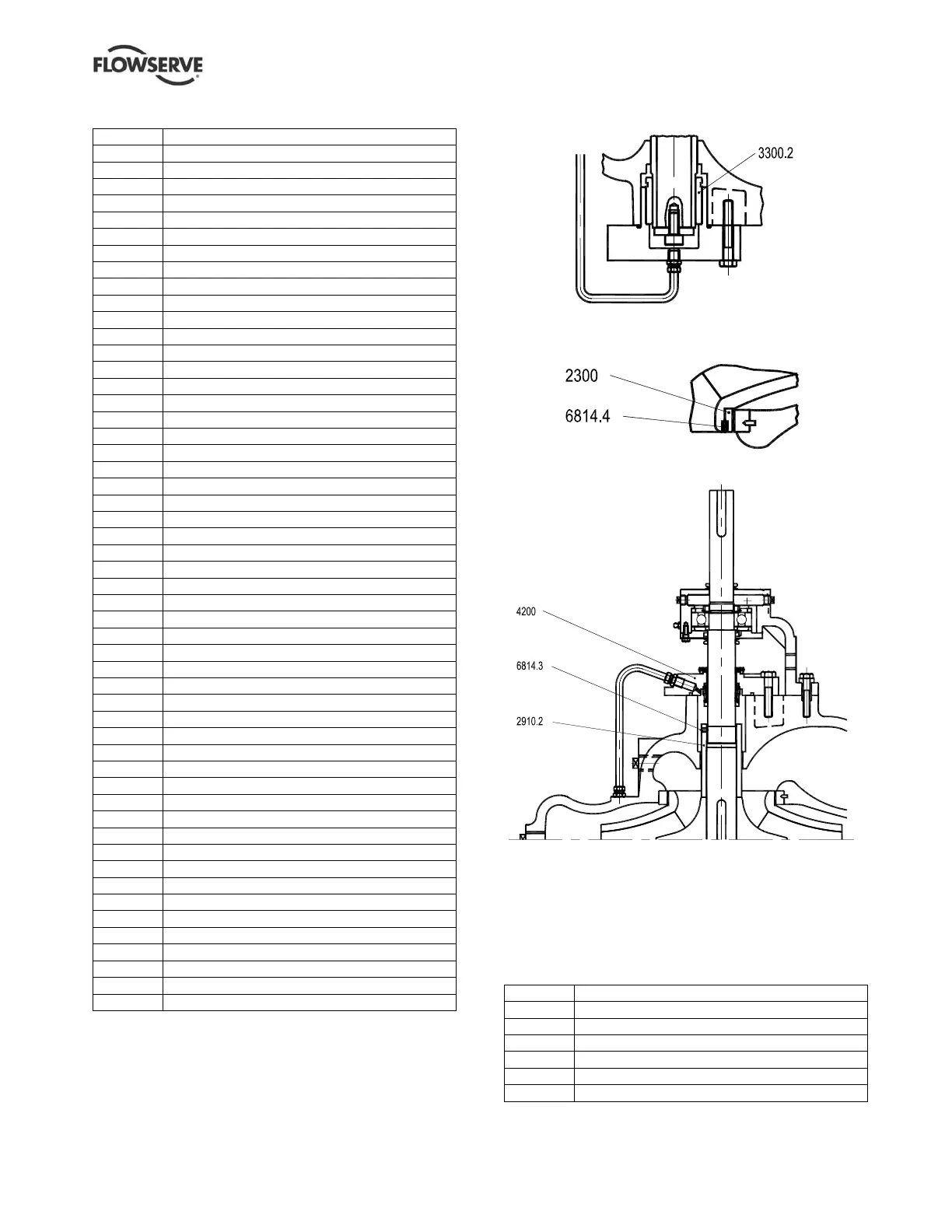 FLOWSERVE

3300.2

2300

6814.4

4200

6814.3

2910.2