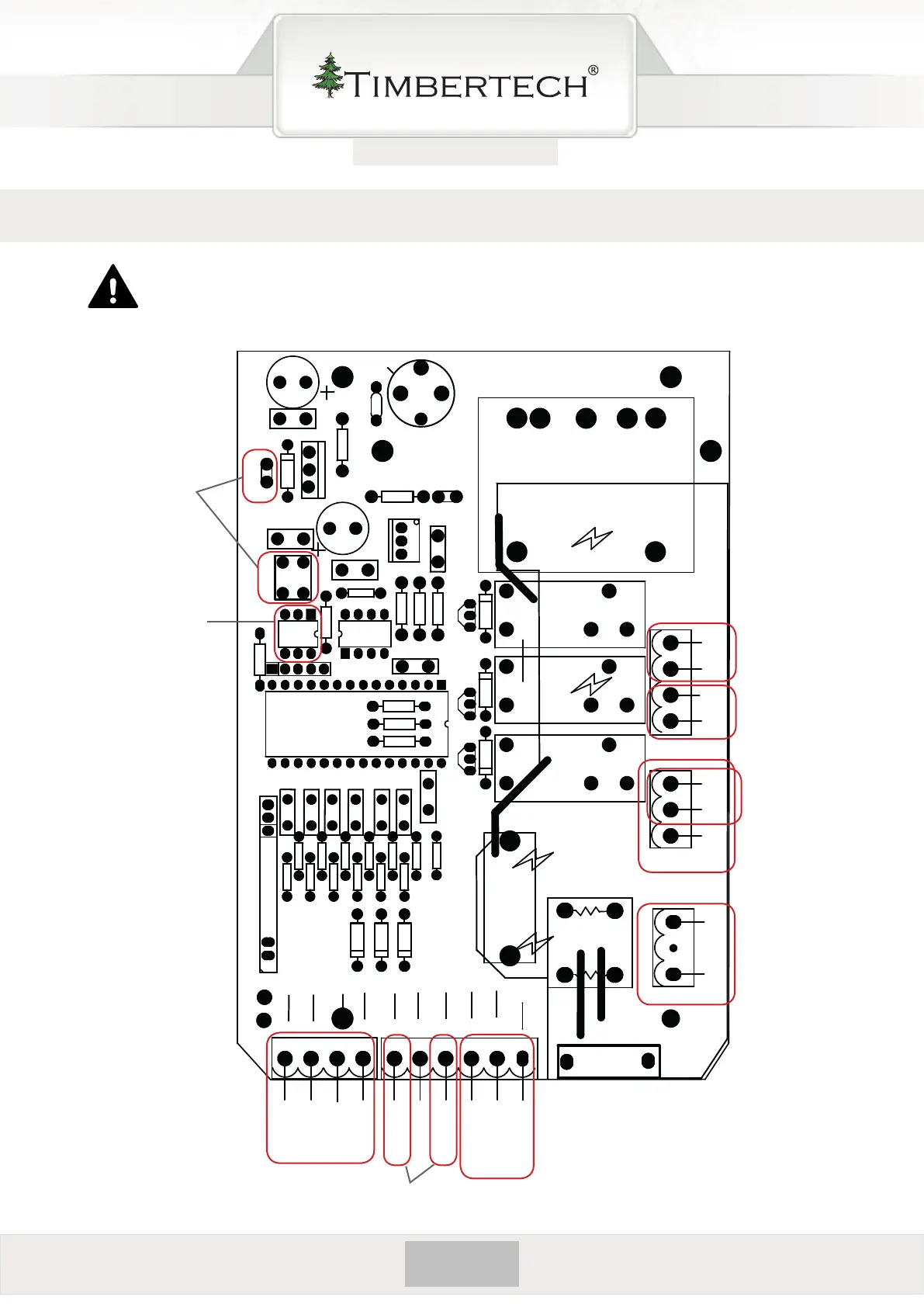 TIMBERTECH®