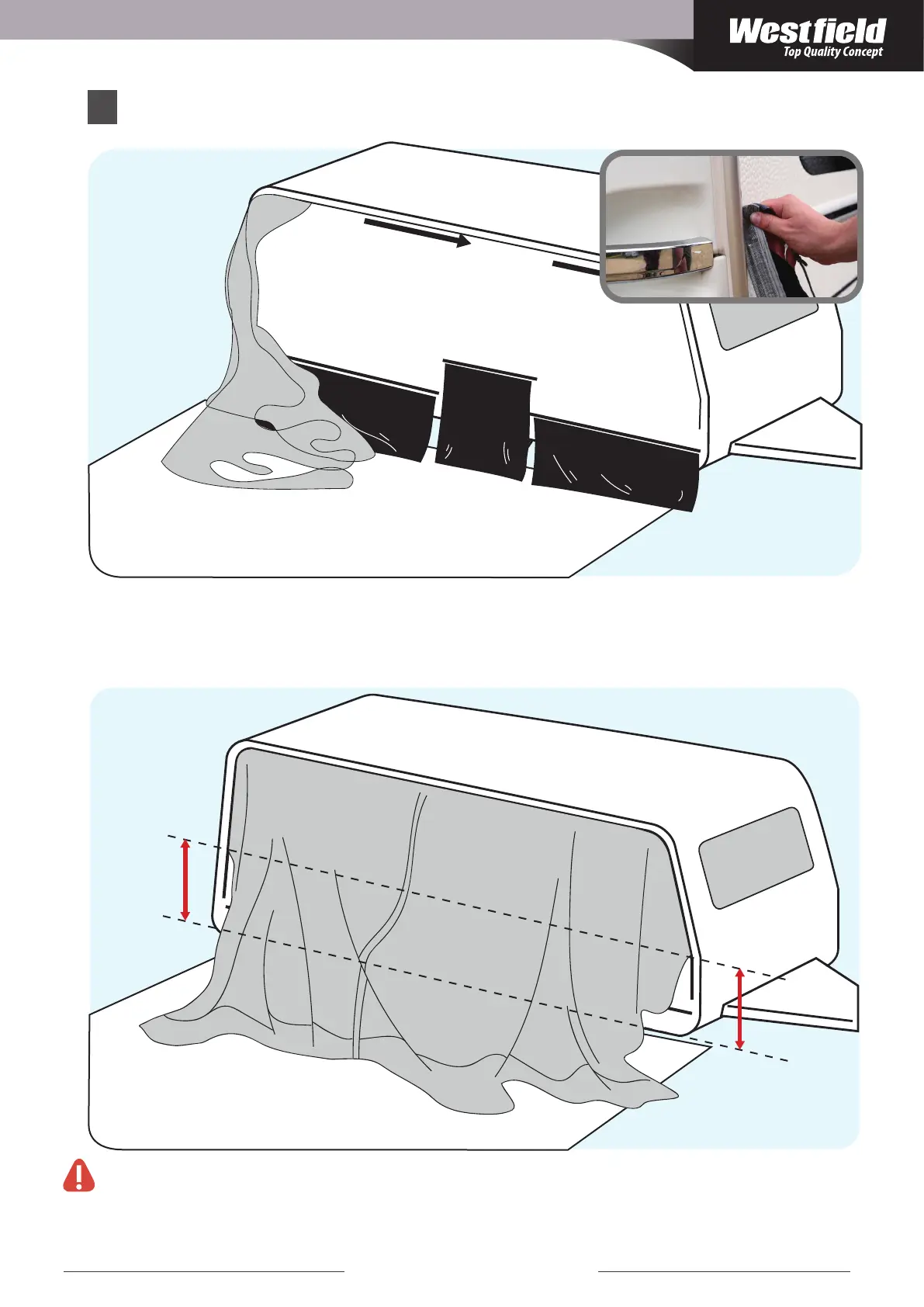 Westfield
Top Quality Concept