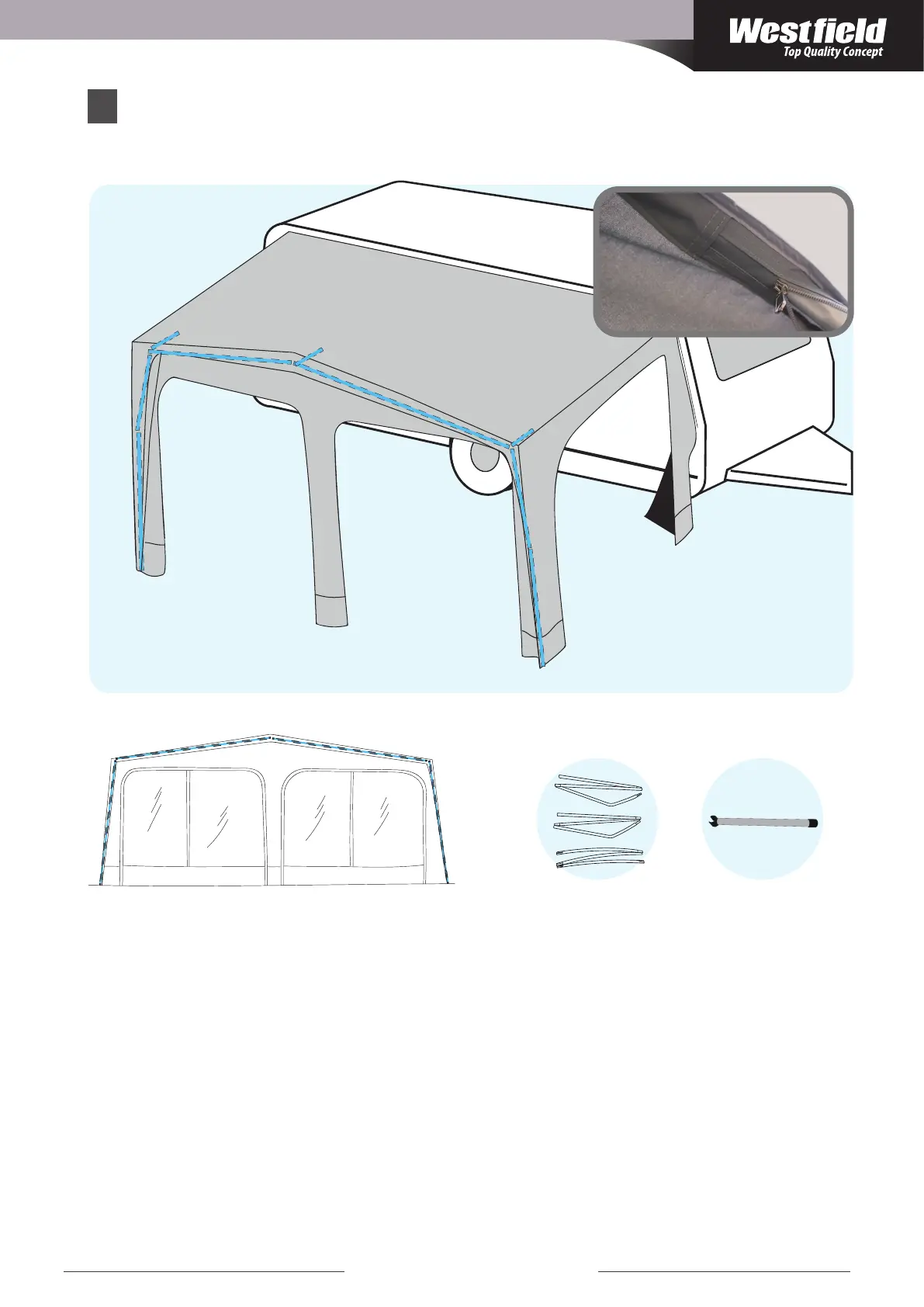 Westfield
Top Quality Concept