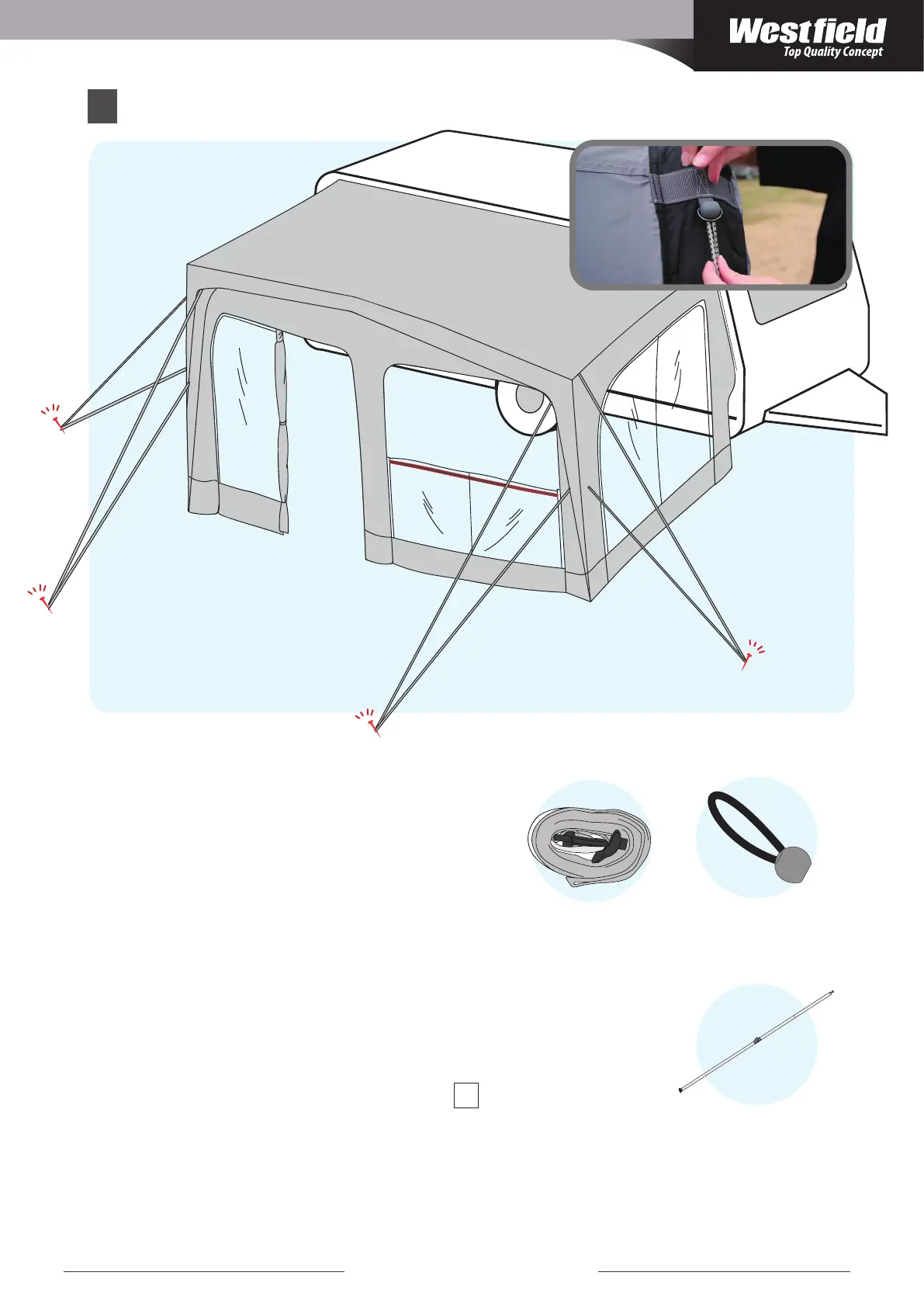 Westfield
Top Quality Concept