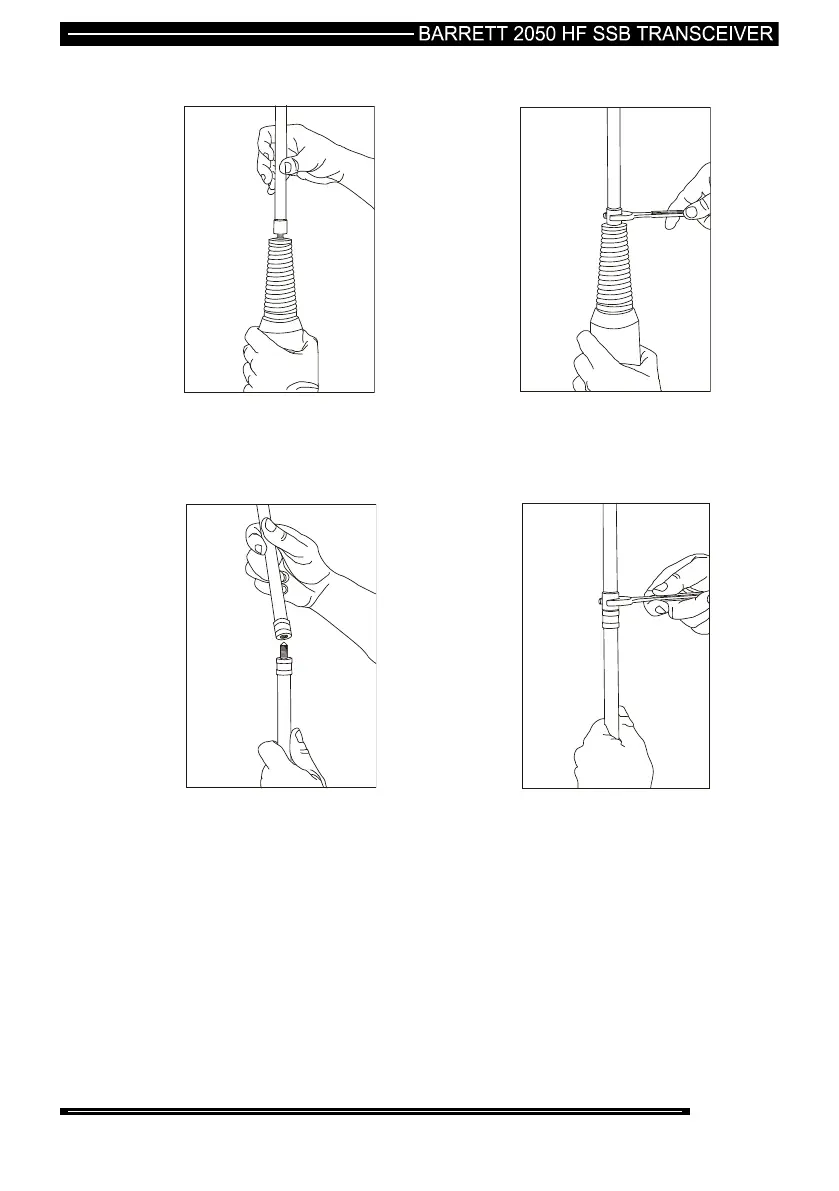 BARRETT 2050 HF SSB TRANSCEIVER