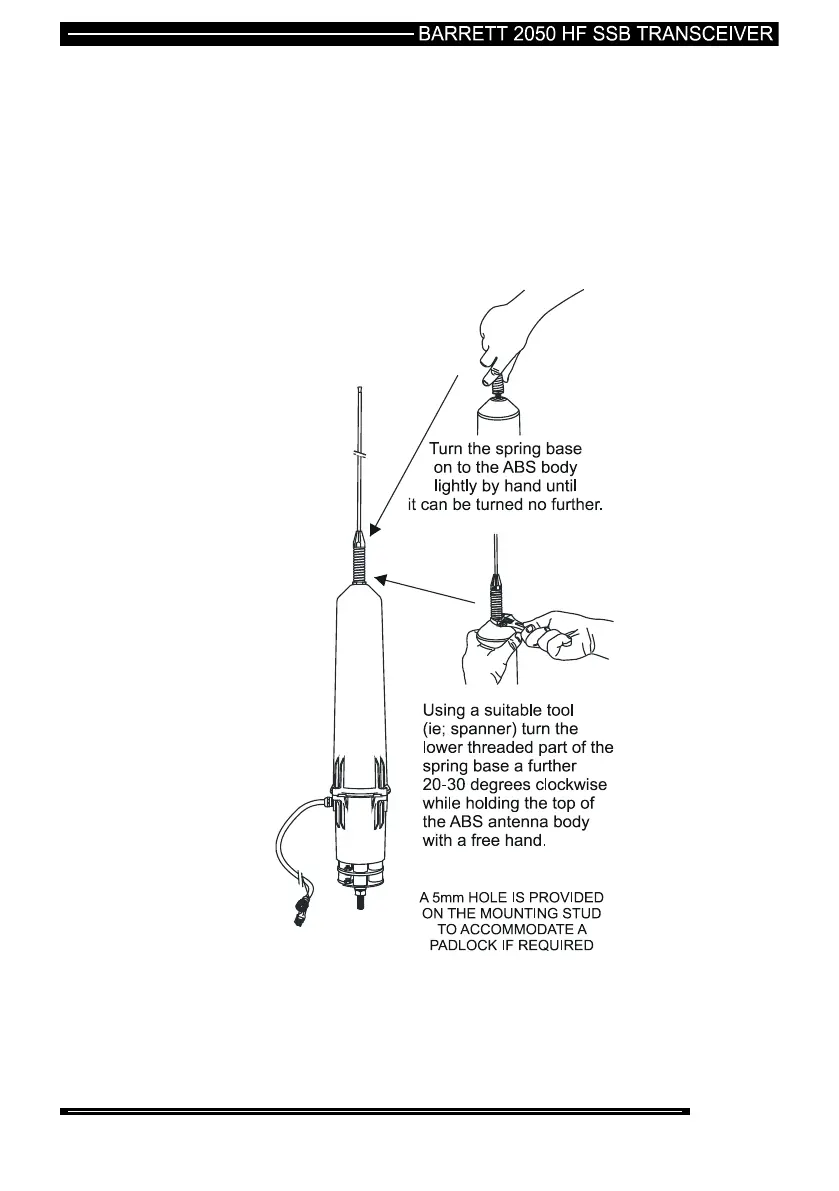 BARRETT 2050 HF SSB TRANSCEIVER

Turn the spring base on to the ABS body lightly by hand until it can be turned no further.

Using a suitable tool (ie; spanner) turn the lower threaded part of the spring base a further 20-30 degrees clockwise while holding the top of the ABS antenna body with a free hand.

A 5mm HOLE IS PROVIDED ON THE MOUNTING STUD TO ACCOMMODATE A PADLOCK IF REQUIRED