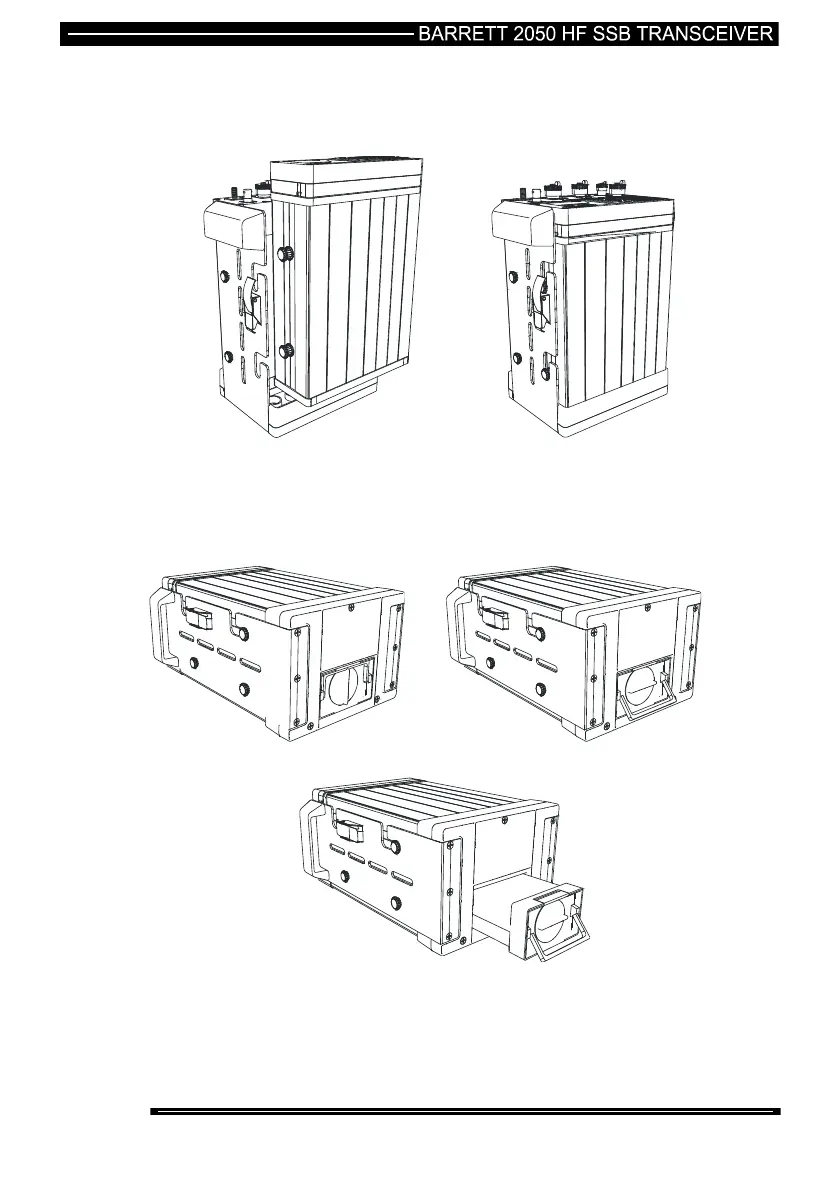 BARRETT 2050 HF SSB TRANSCEIVER