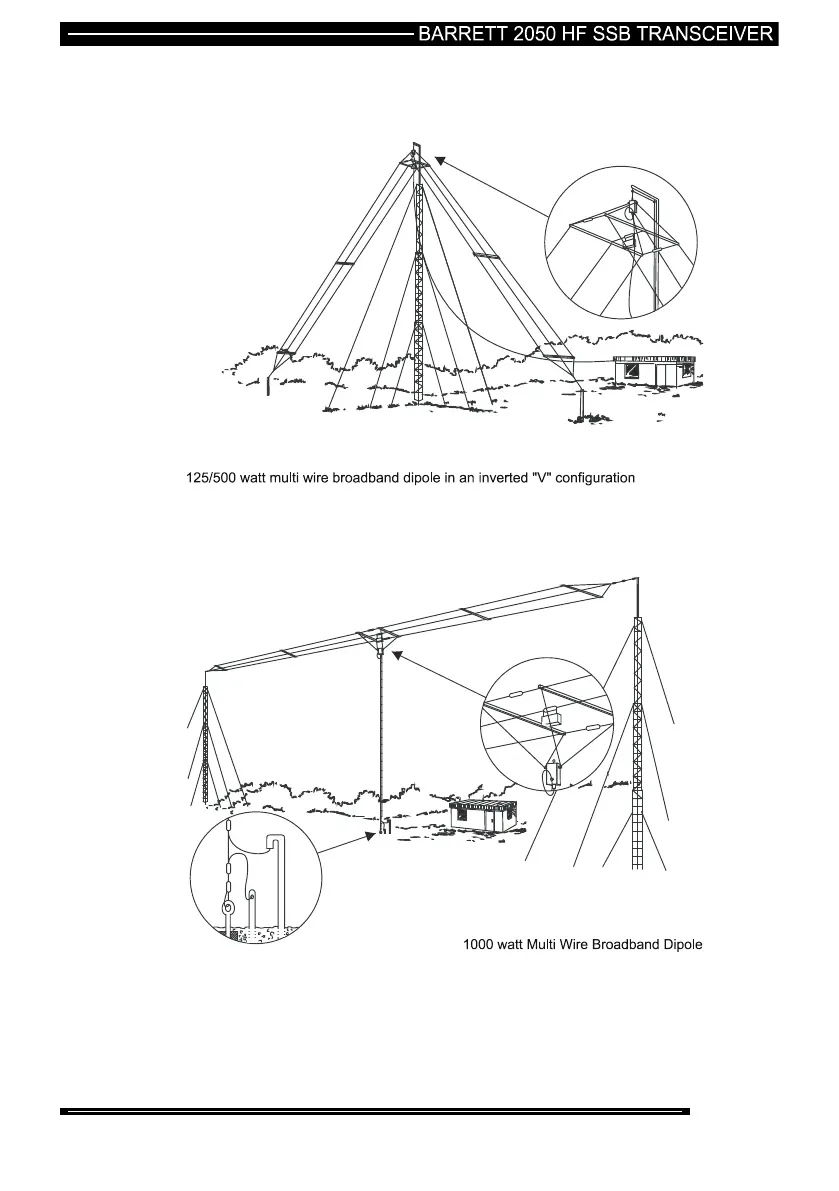 BARRETT 2050 HF SSB TRANSCEIVER

125/500 watt multi wire broadband dipole in an inverted "V" configuration

1000 watt Multi Wire Broadband Dipole