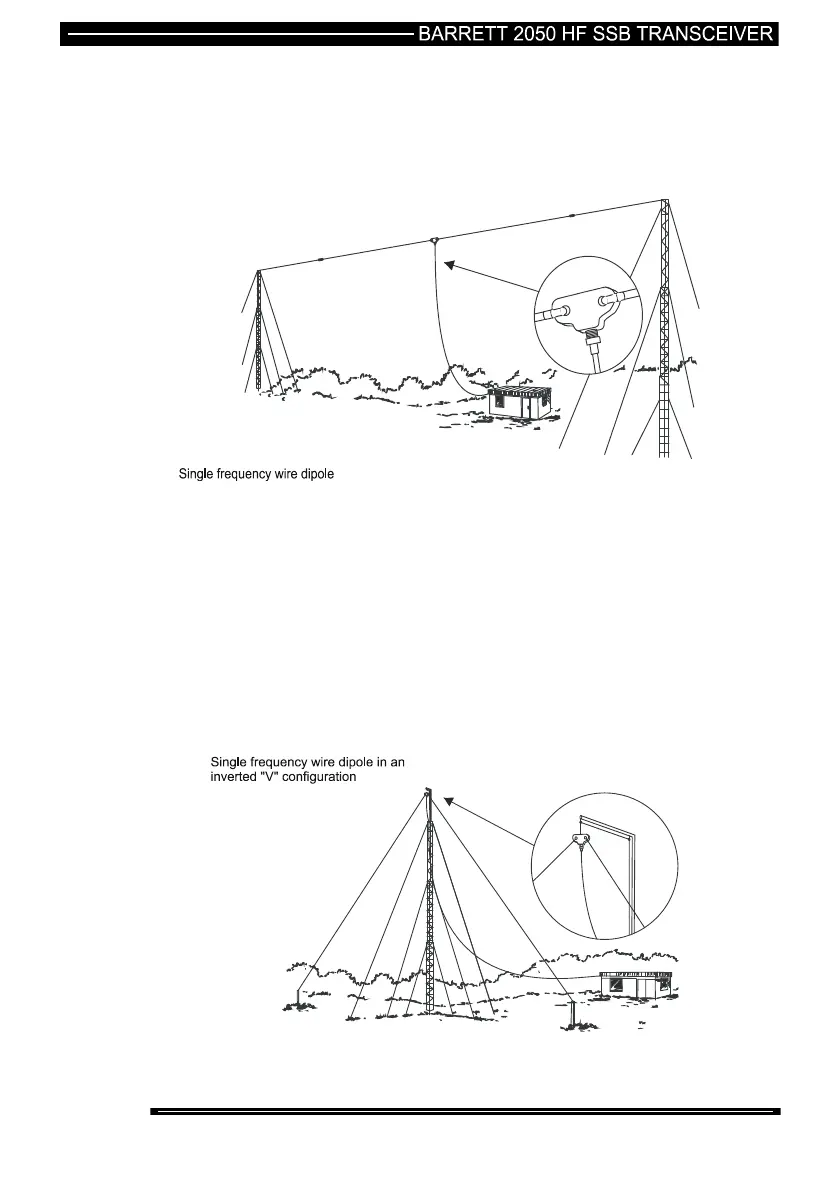 BARRETT 2050 HF SSB TRANSCEIVER

Single frequency wire dipole

Single frequency wire dipole in an inverted "V" configuration