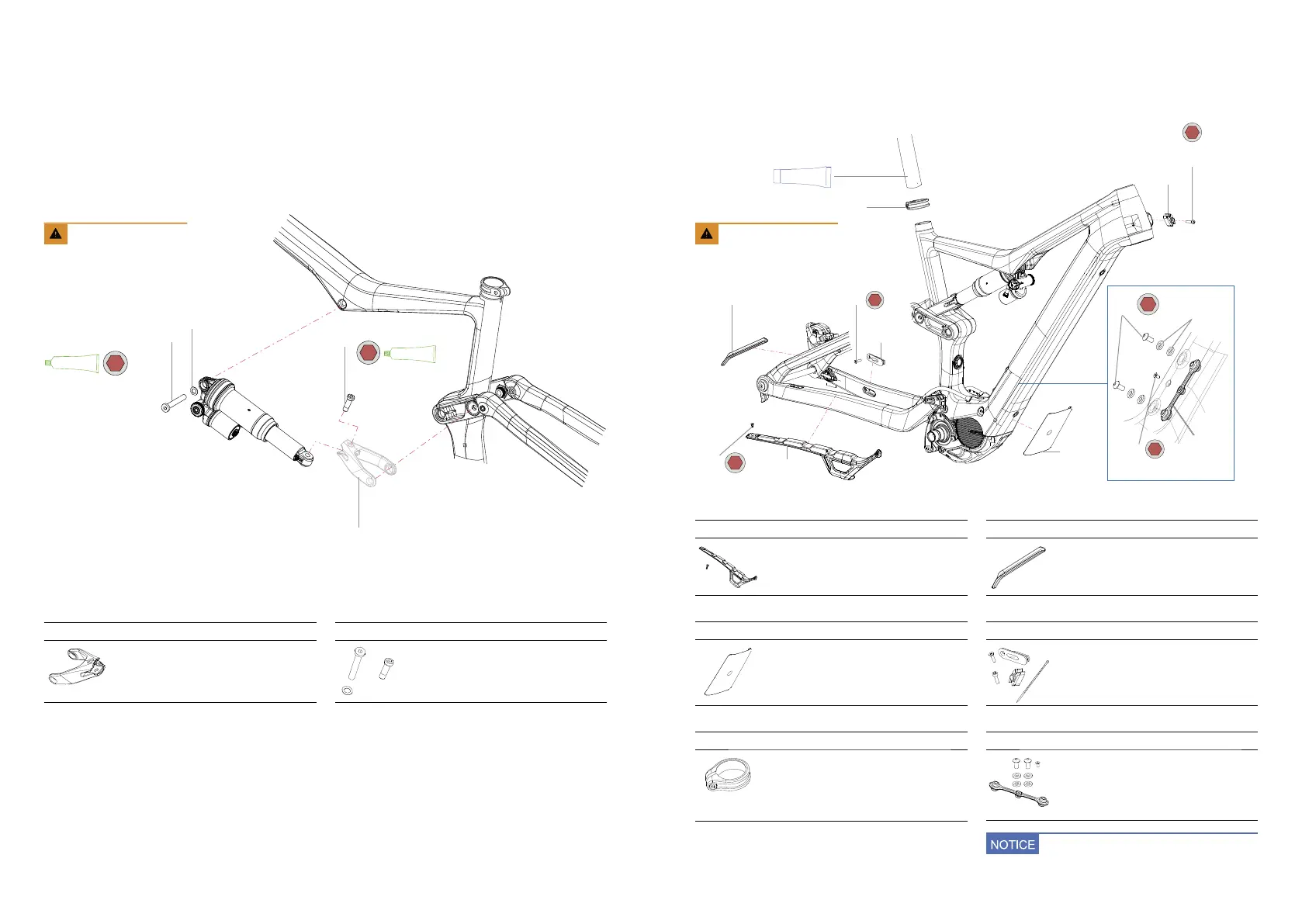 NOTICE