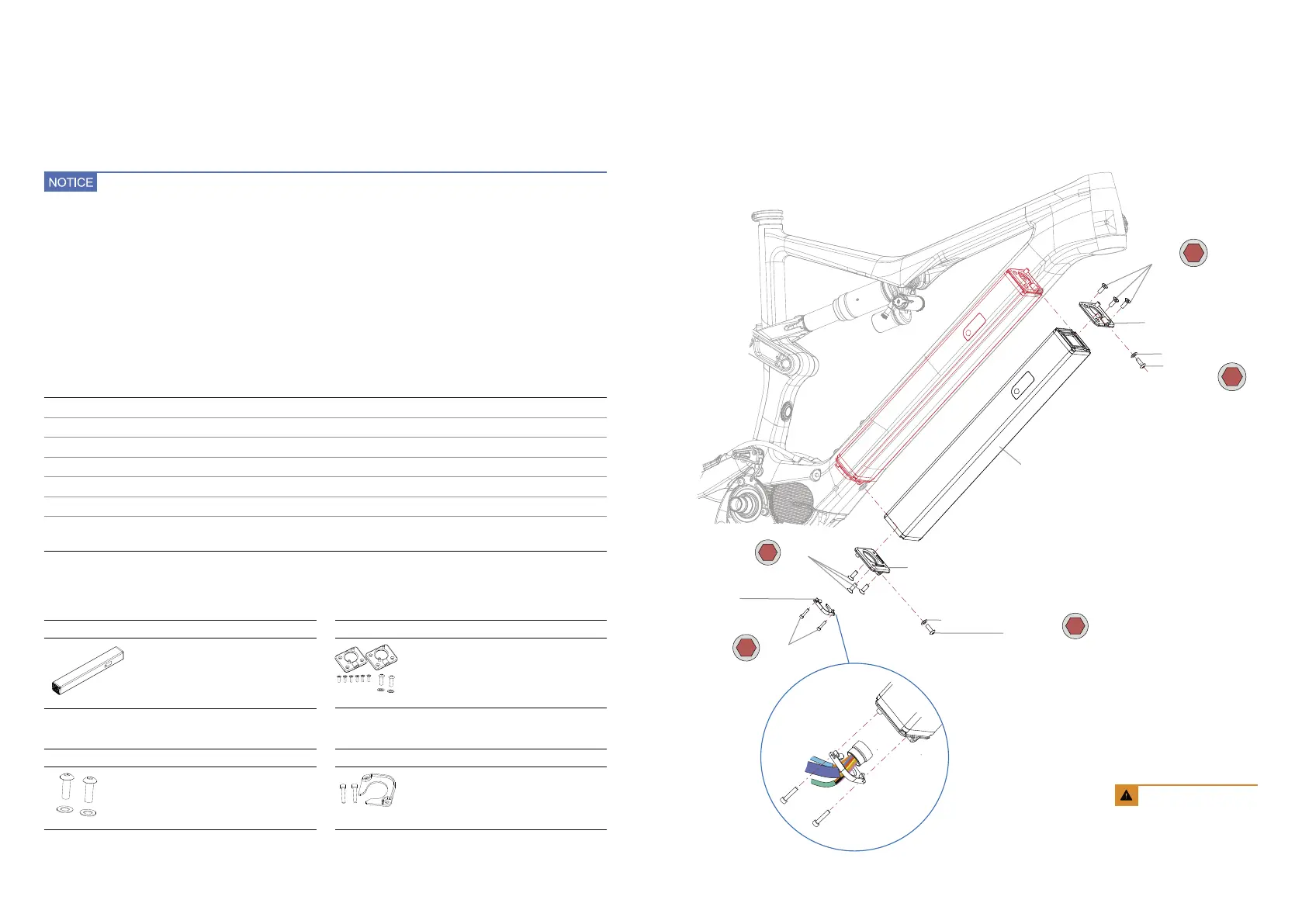 NOTICE