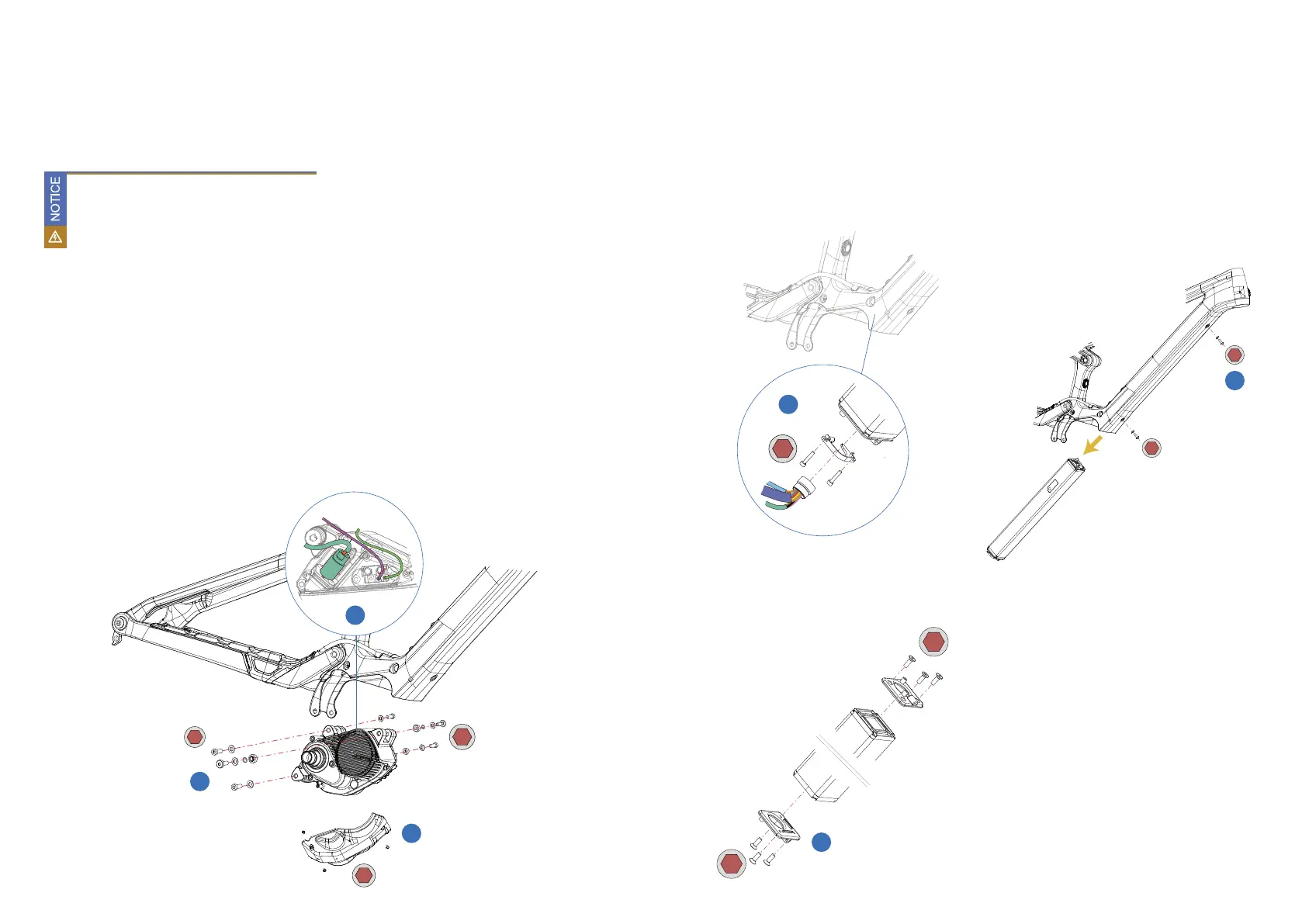 NOTICE