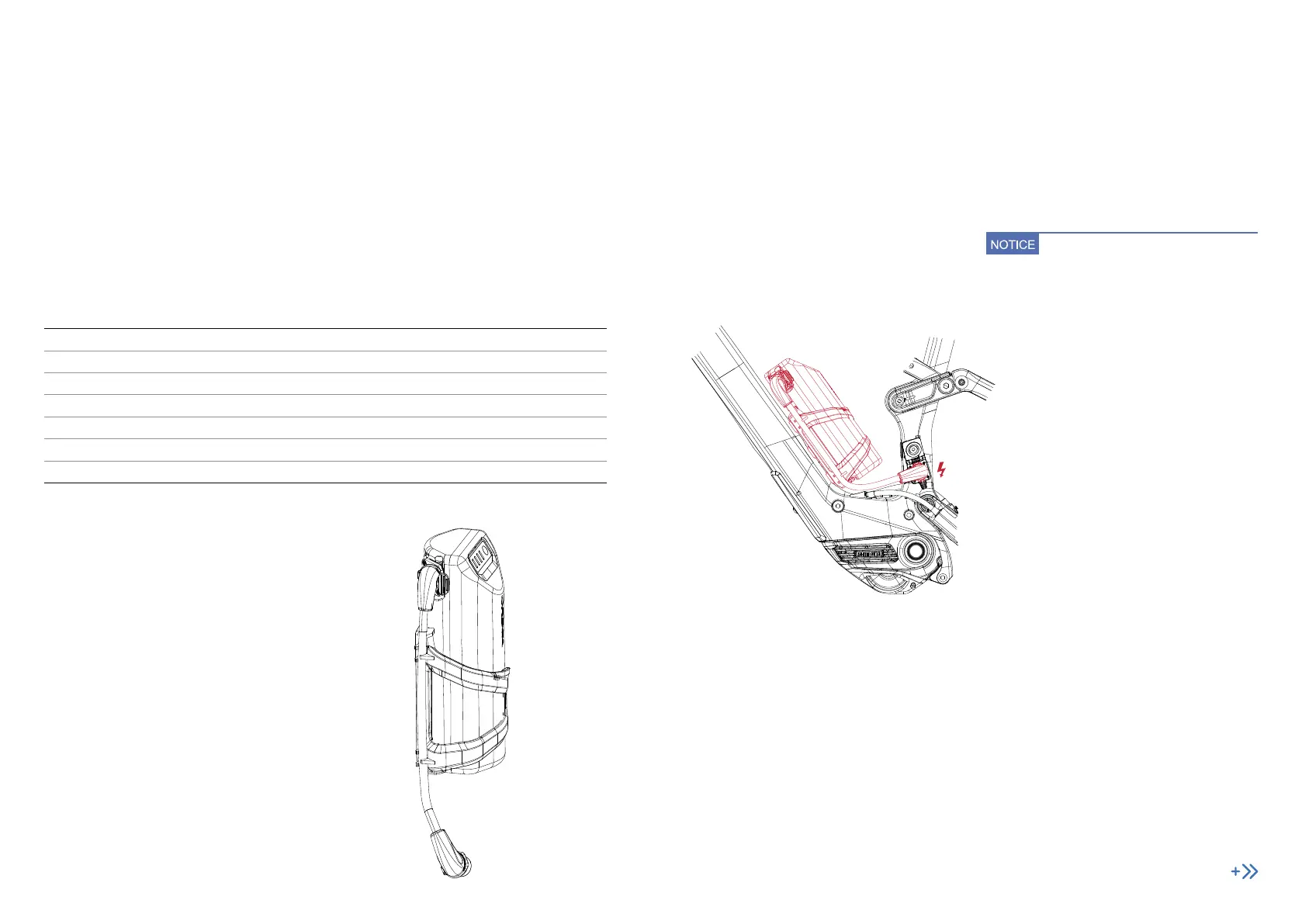 NOTICE