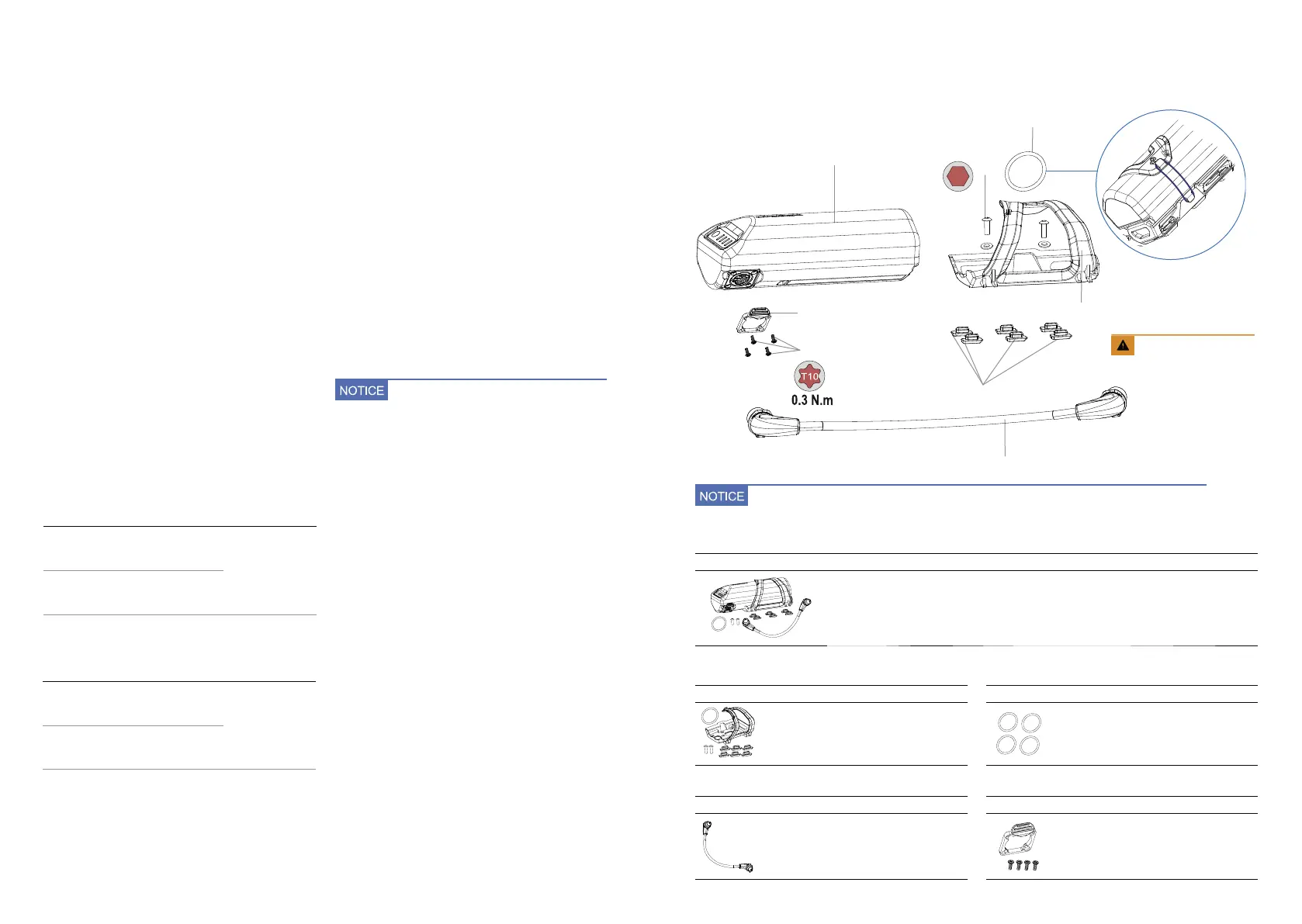 NOTICE

T10
0.3 N.m

NOTICE