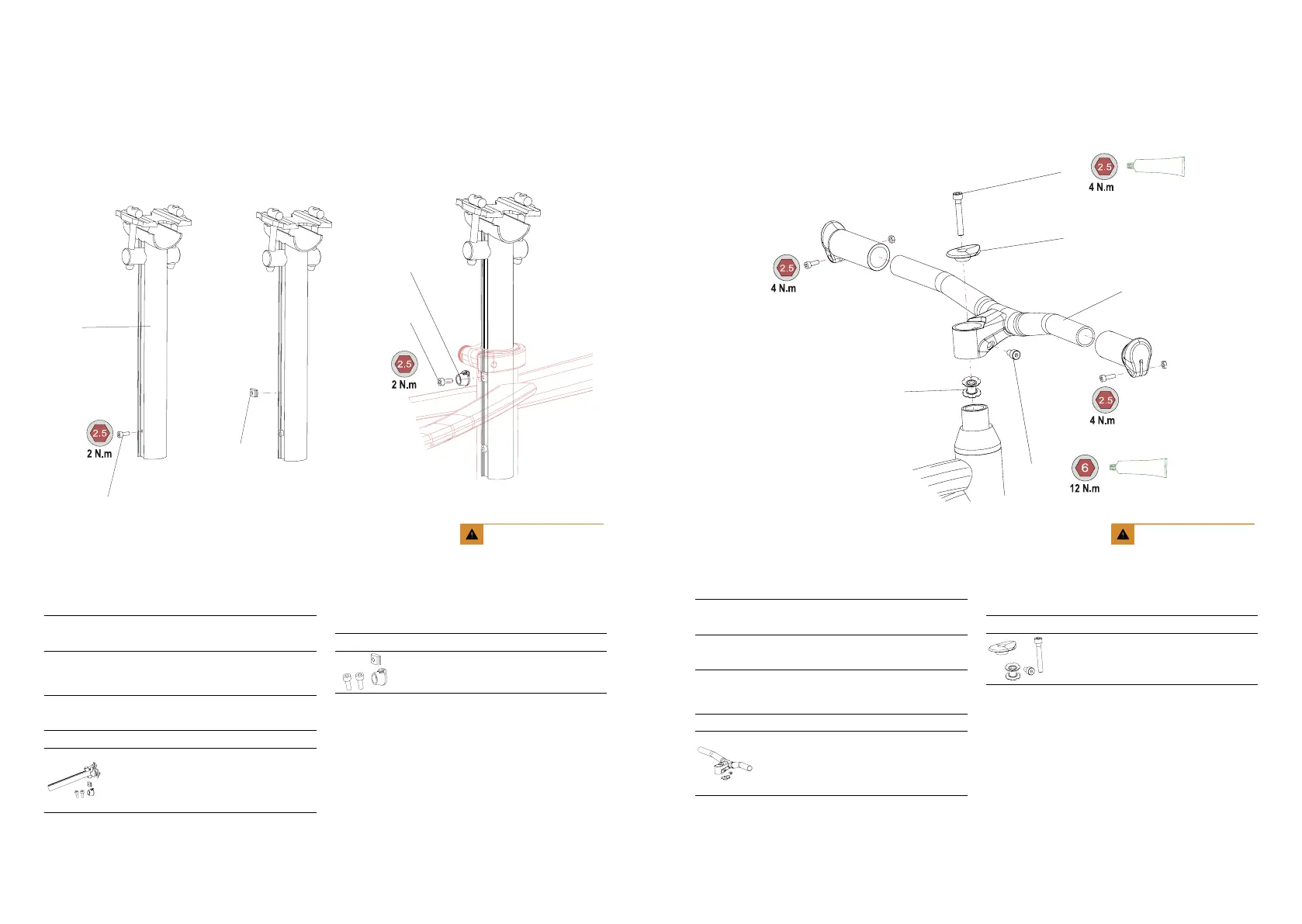 2.5
2 N.m

2.5
2 N.m

2.5
4 N.m

2.5
4 N.m

2.5
4 N.m

6
12 N.m