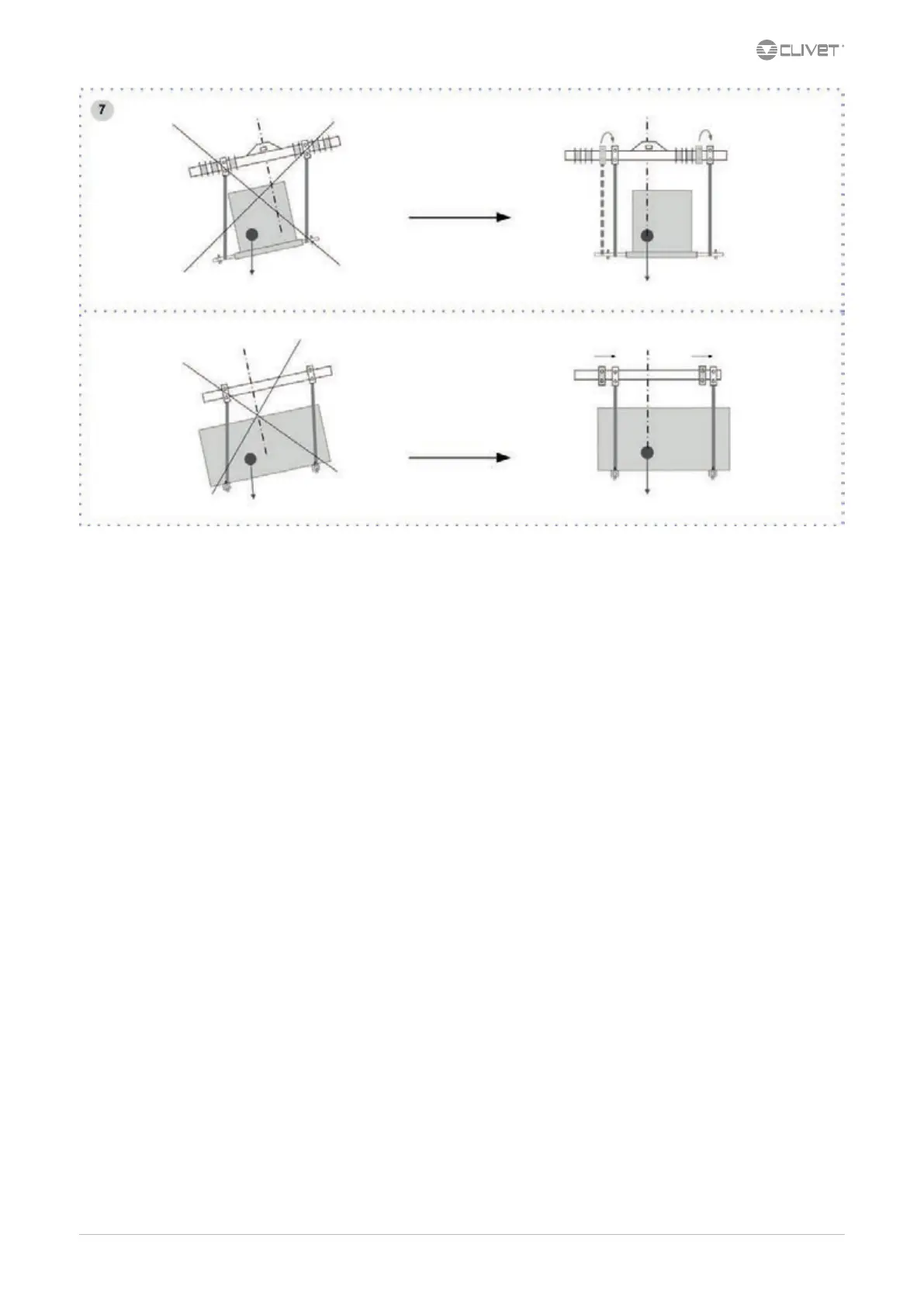 CLIVET

7