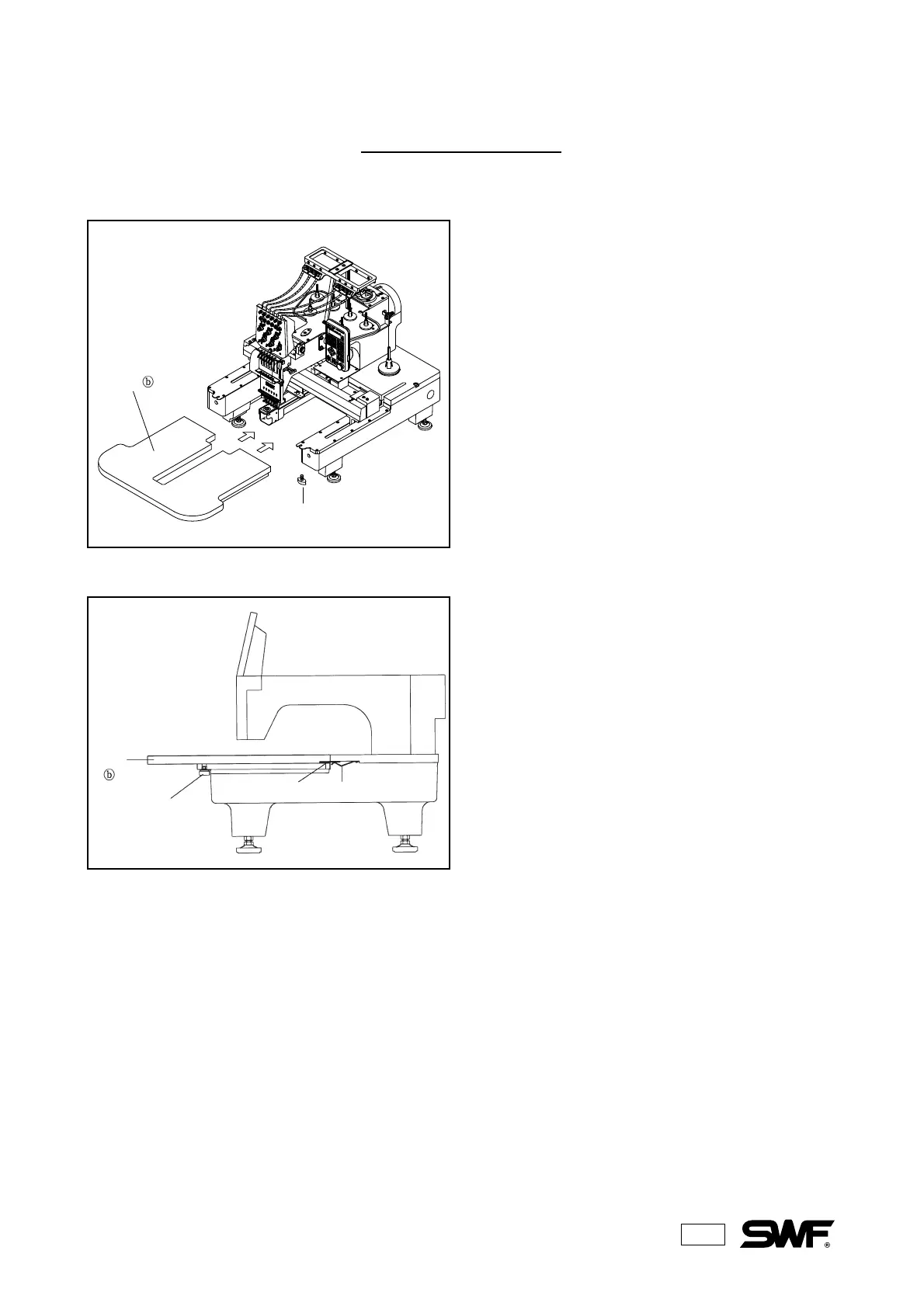 ⓑ

ⓑ

SWF®