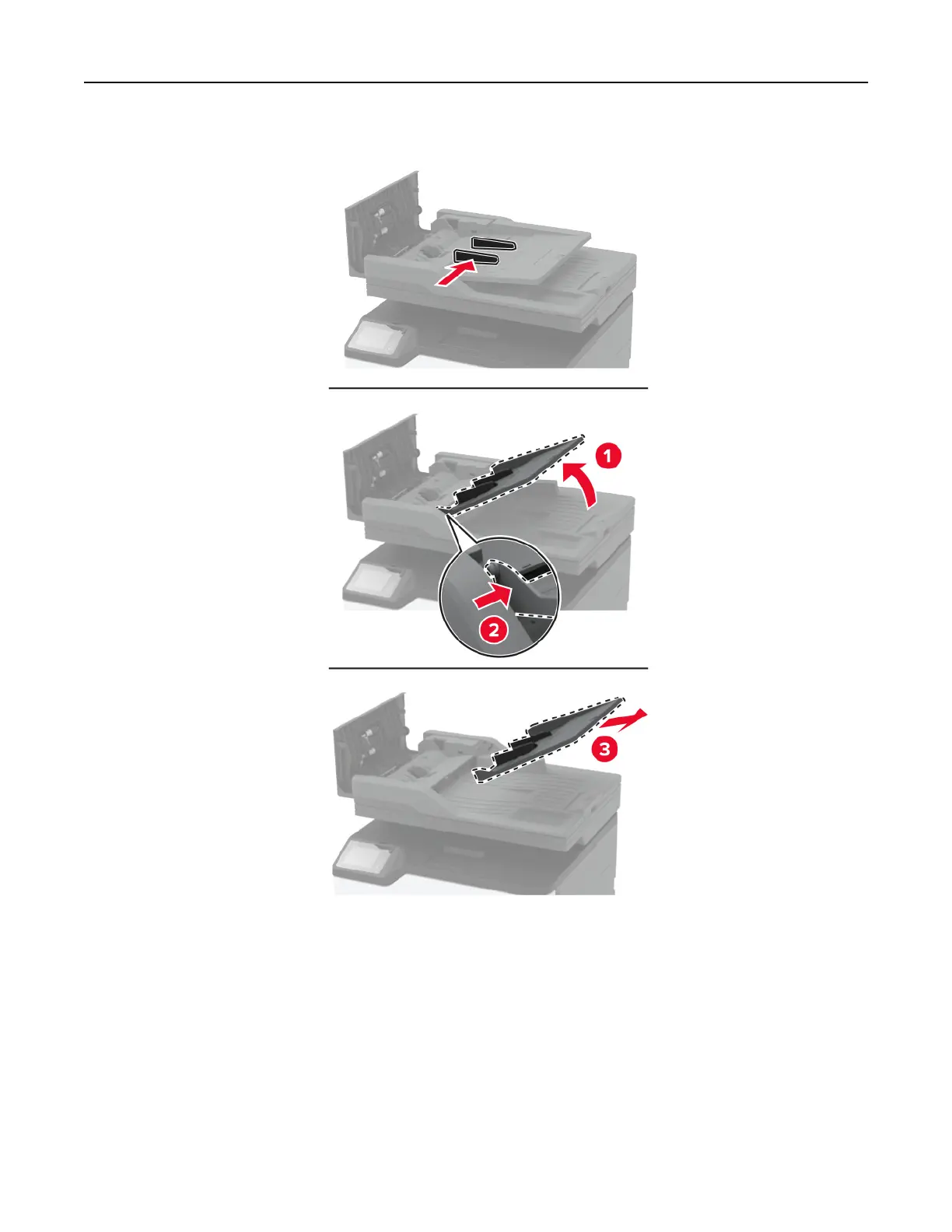 1

2

3