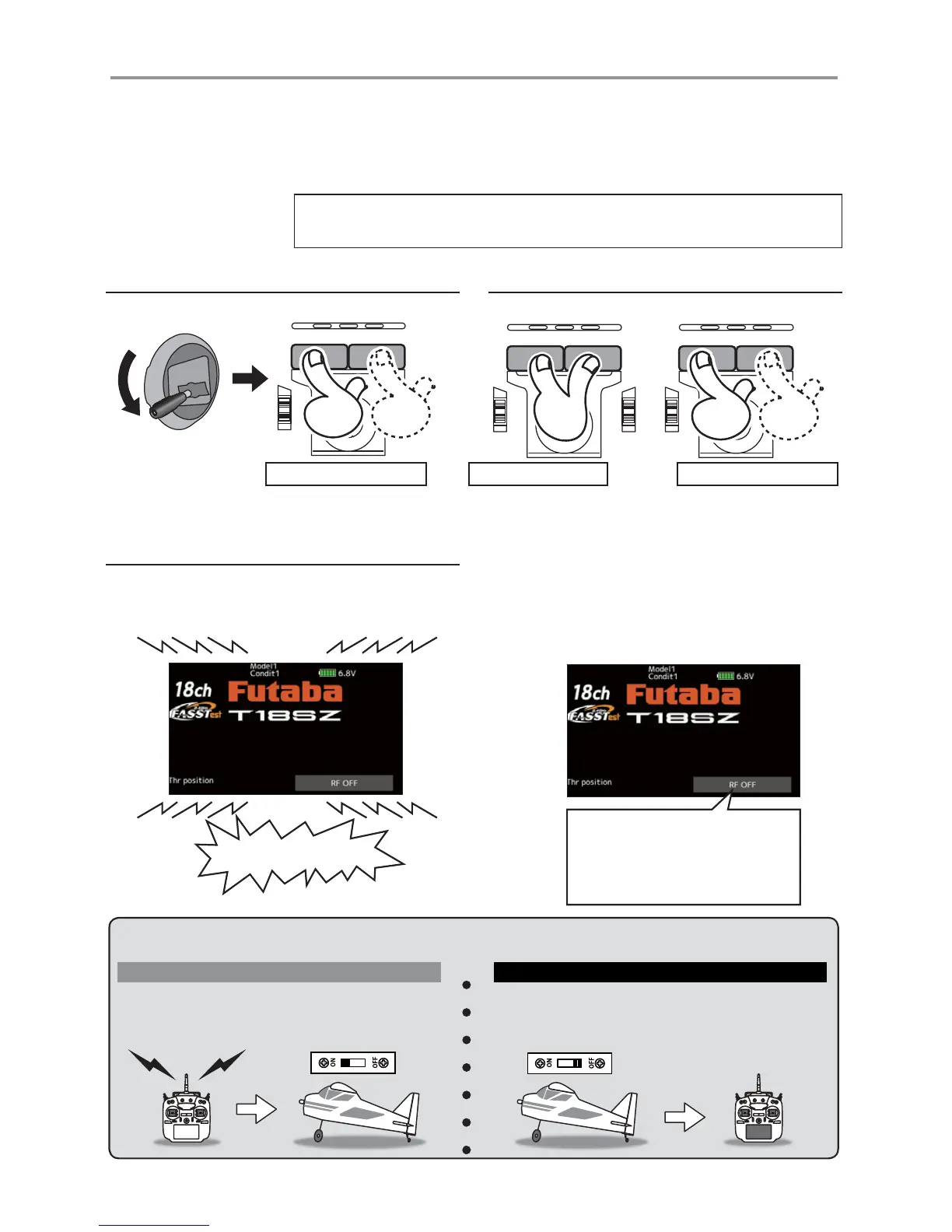 Model1
Condit1
6.8V
18ch
Futaba
FASSTest
T18SZ
Thr position
RF OFF

Model1
Condit1
6.8V
18ch
Futaba
FASSTest
T18SZ
Thr position
RF OFF

ON OFF

ON OFF