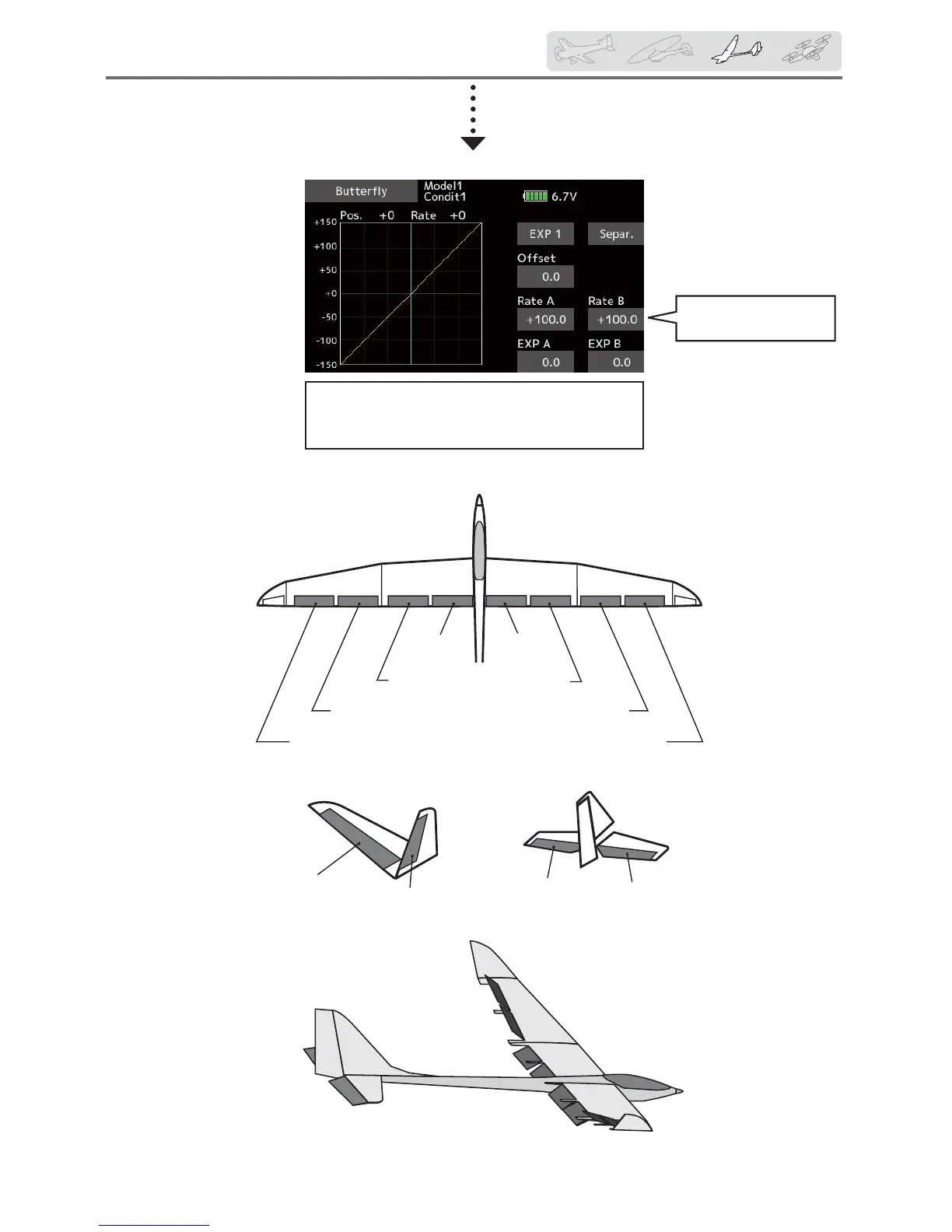 Butterfly
Model1
Condit1
6.7V
Pos. +0 Rate +0
+150
+100
+50
+0
-50
-100
-150
EXP 1
Separ.
Offset
0.0
Rate A
Rate B
+100.0
+100.0
EXP A
EXP B
0.0
0.0