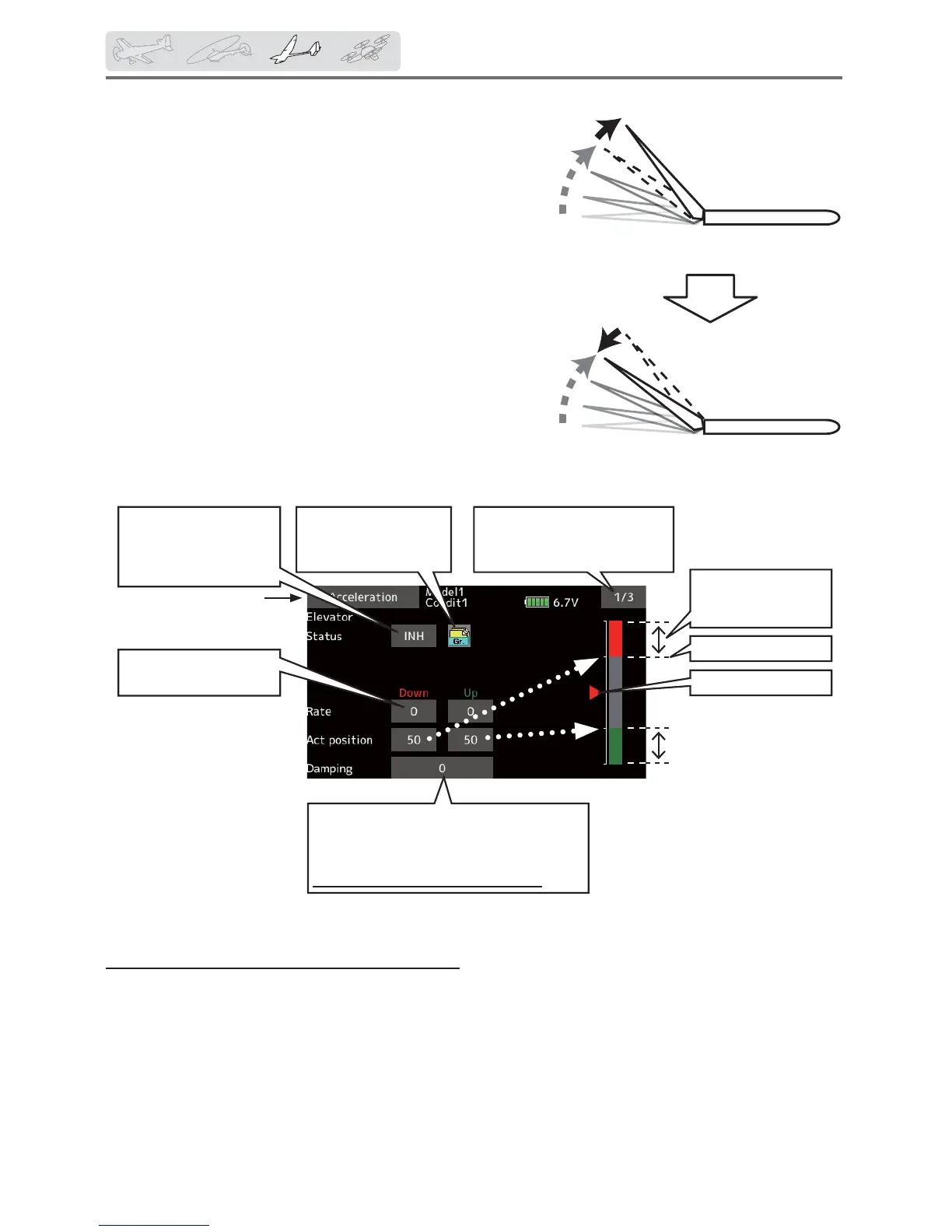 Acceleration
Model1
Condit1
6.7V
1/3
Elevator
Status
INH
Gr.
Down
Up
Rate
0
0
Act position
50
50
Damping
0