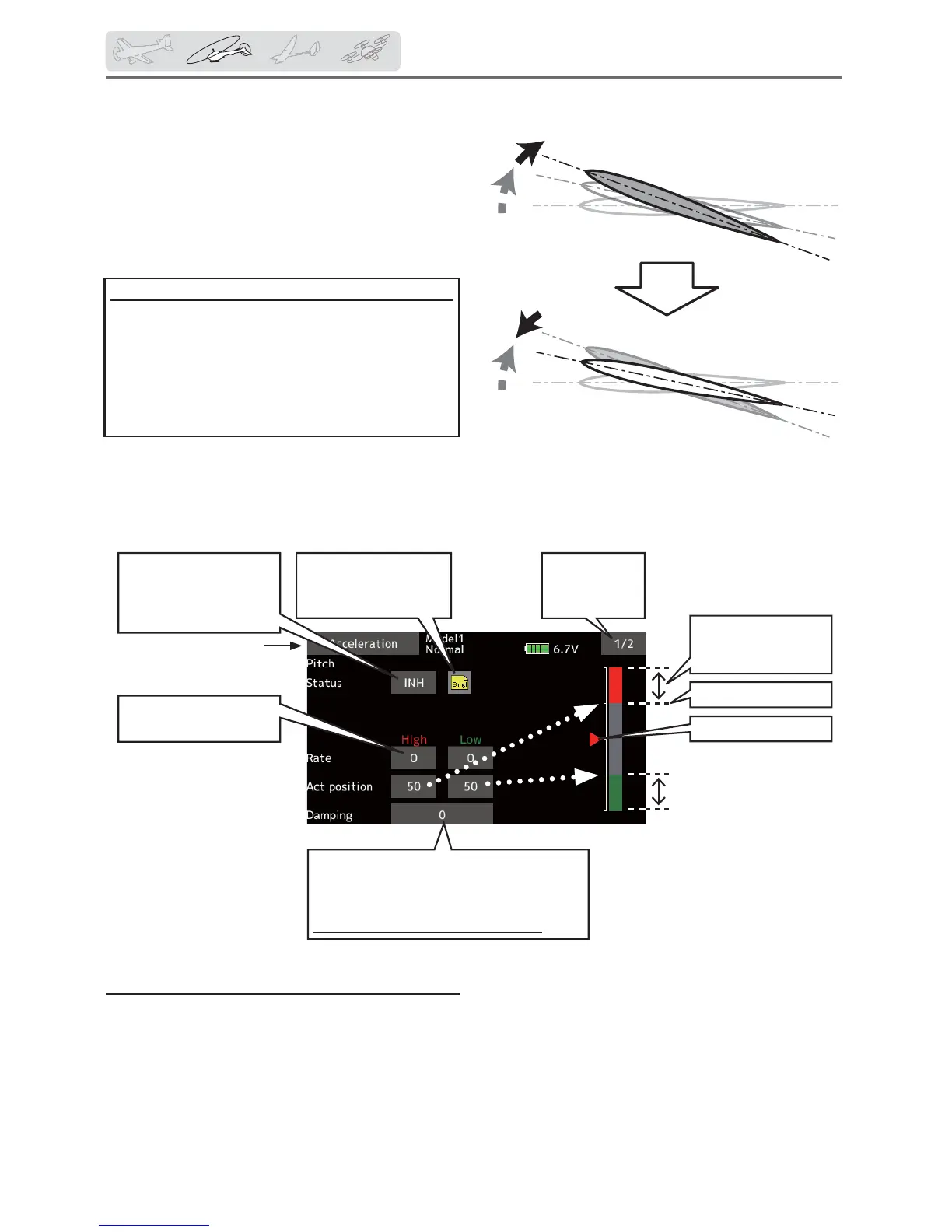 Acceleration
Model1
Normal
6.7V
1/2
Pitch
Status
INH
Sngl
High
Low
Rate
0
0
Act position
50
50
Damping
0