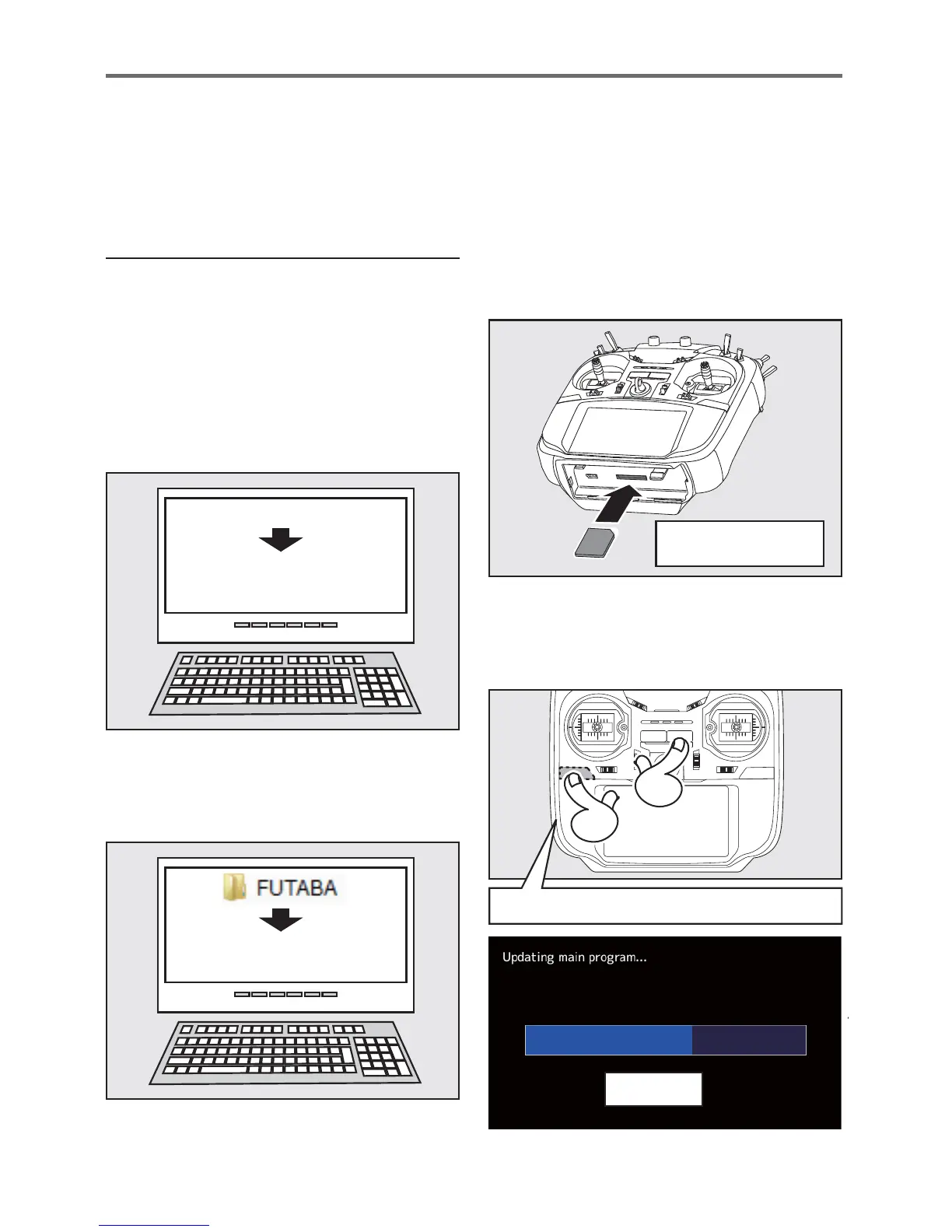 FUTABA

Updating main program...