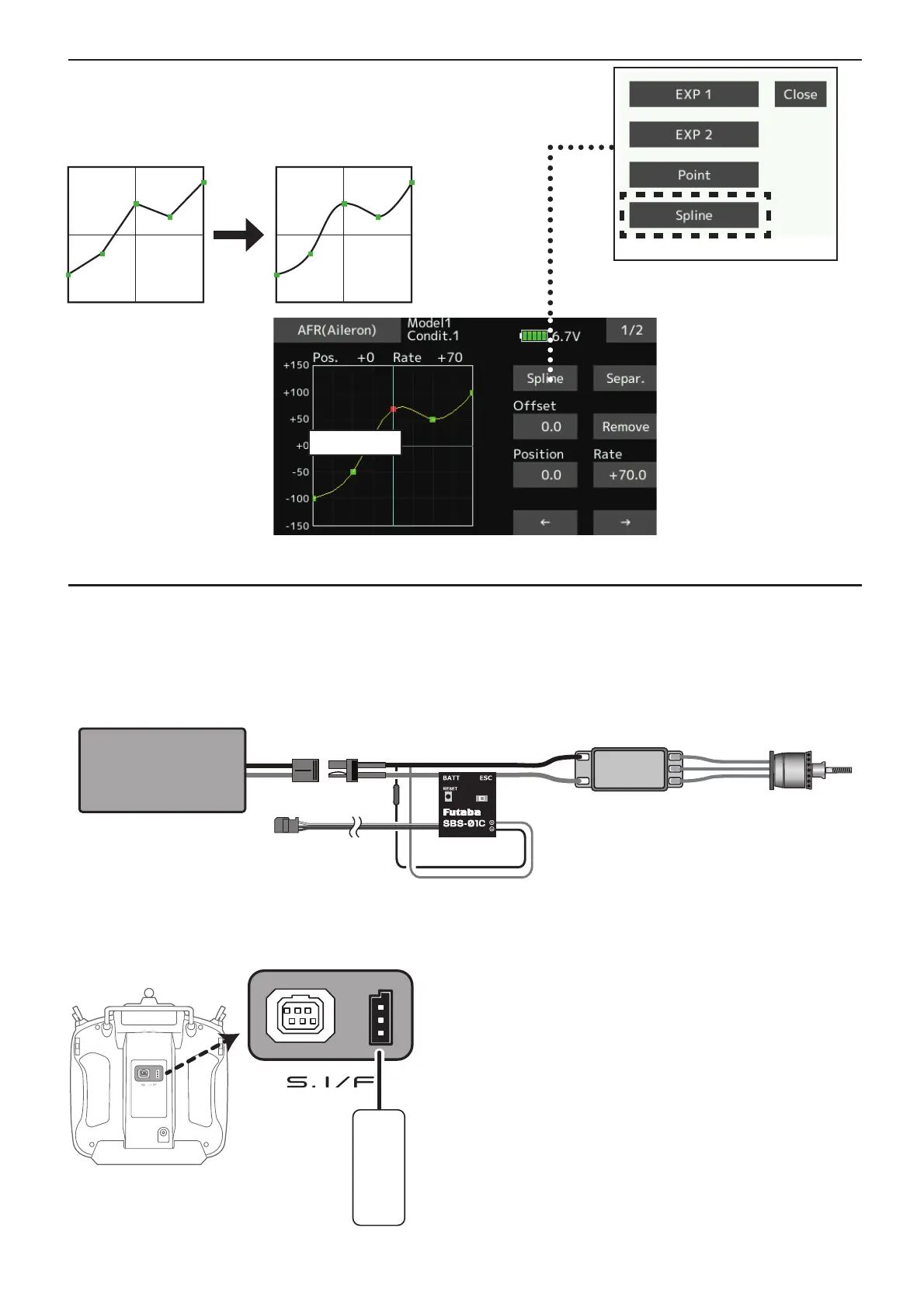 EXP 1

Close

EXP 2

Point

Spline

AFR(Aileron)

Model1
Condit.1

6.7V

1/2

Pos. +0 Rate +70

+150
+100
+50
+0
-50
-100
-150

Spline

Separ.

Offset

0.0

Remove

Position

Rate

0.0

+70.0

←

→

BATT

ESC

RESET

Futaba
SBS-01C

S.I/F