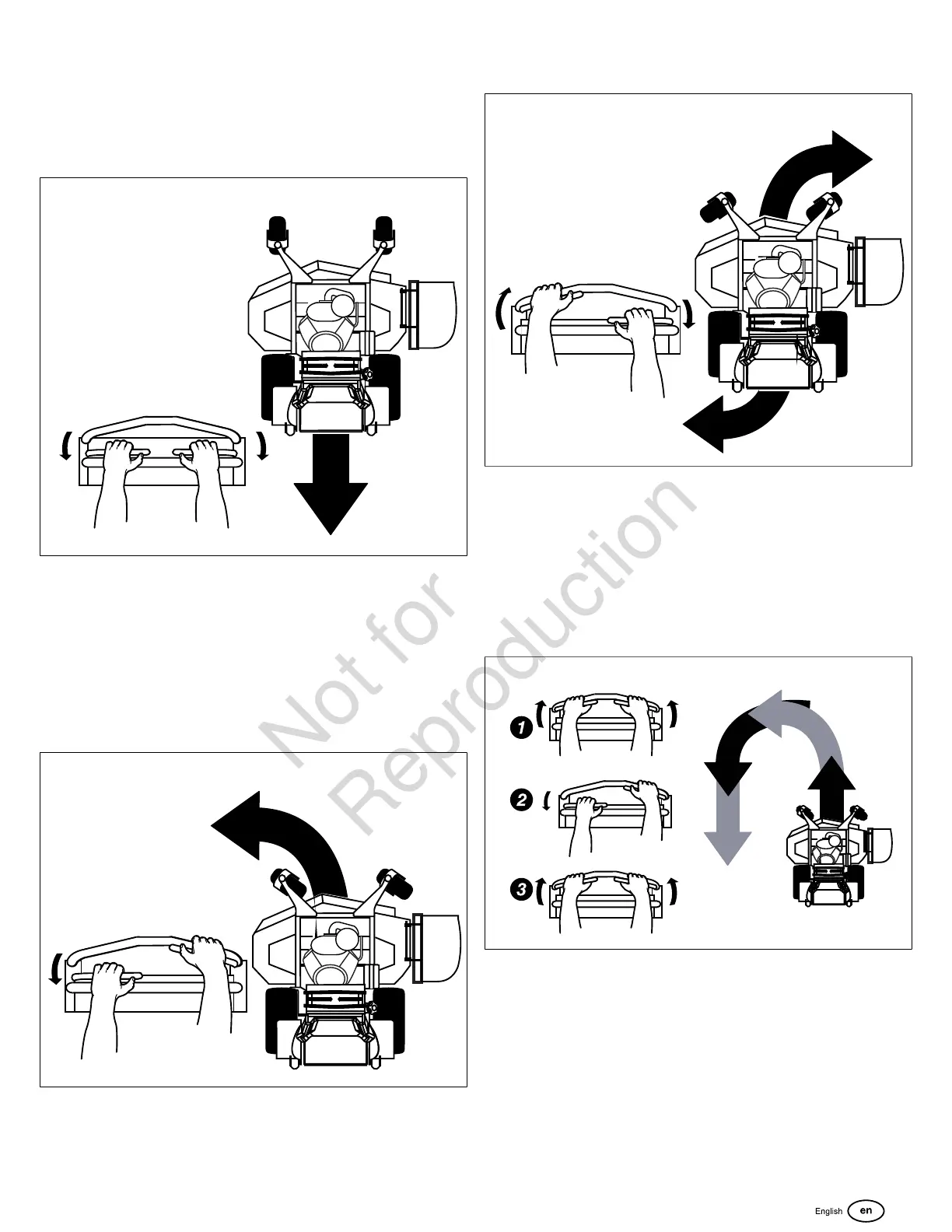 Not for Reproduction

1

2

3

English en