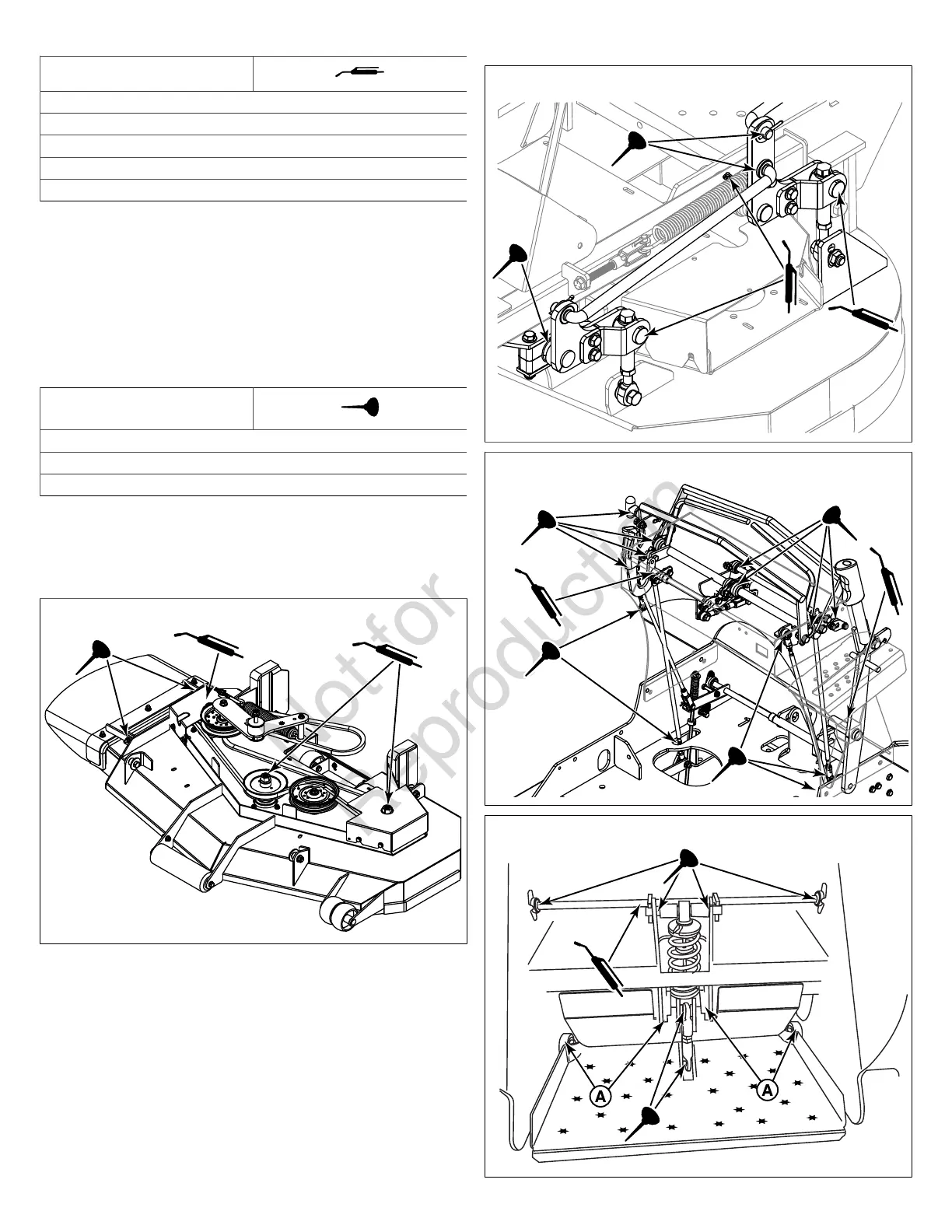 Not for Reproduction

A

A