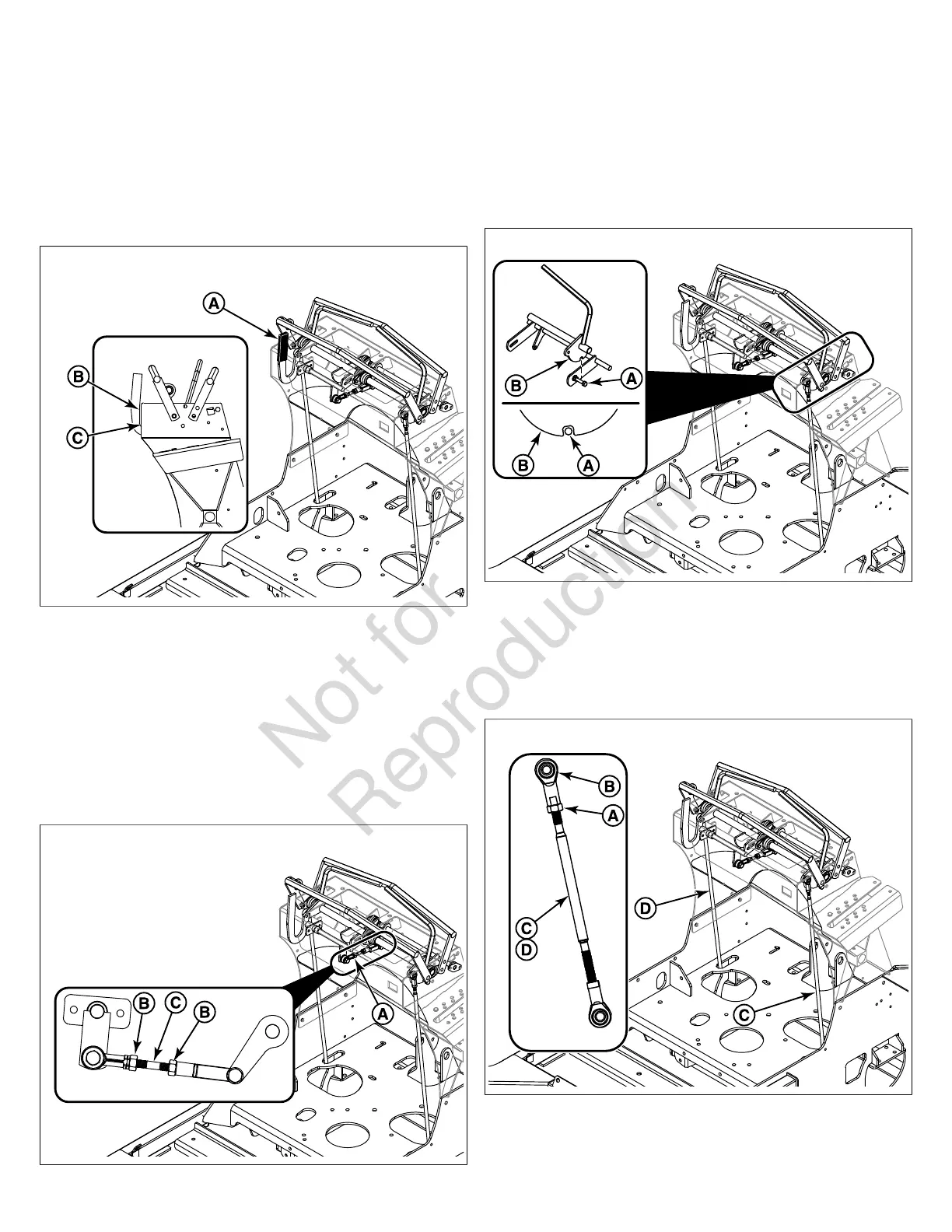 A
B
C

B
A
B
A

Not for Reproduction

B C B
A

B
A
C
D
D
C