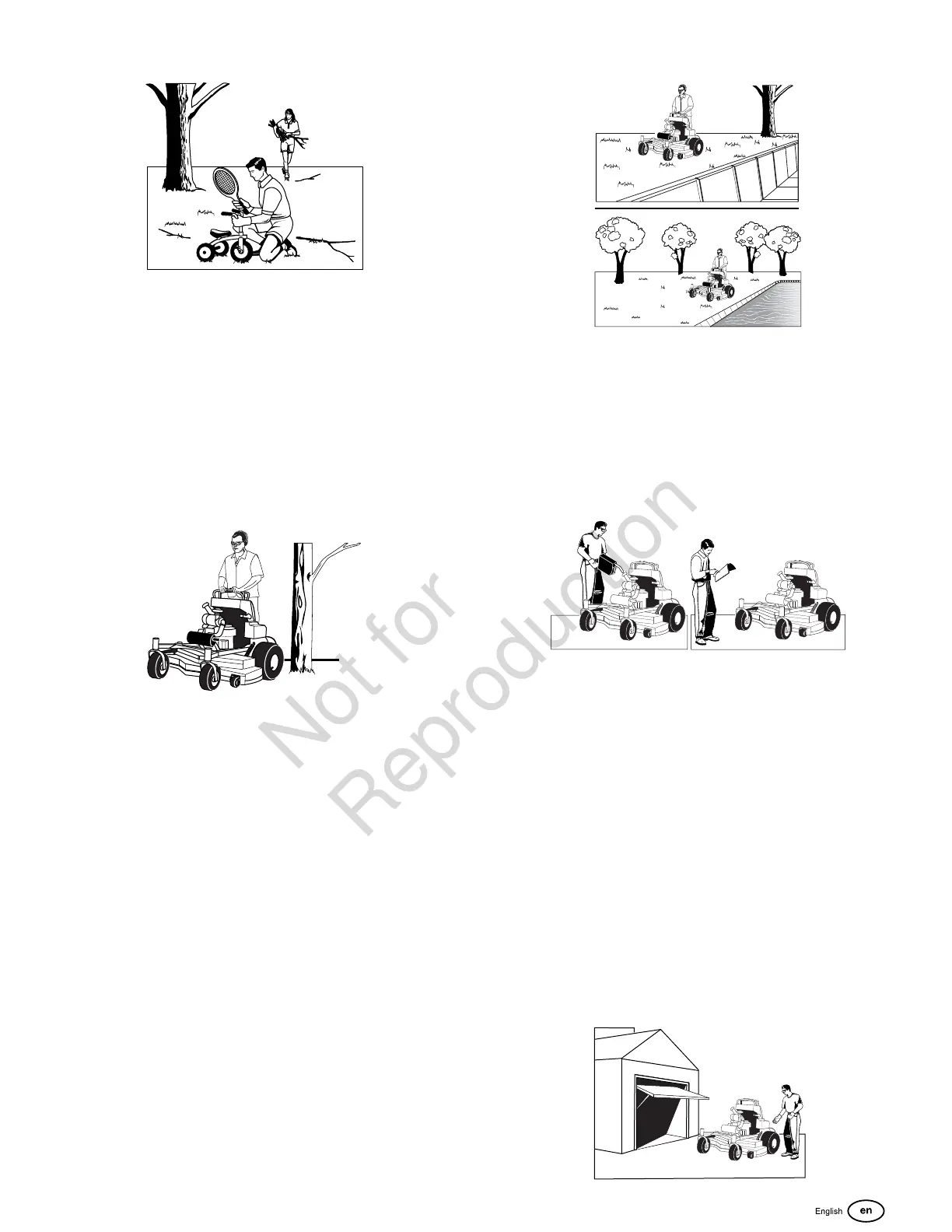 Not for Reproduction

English en