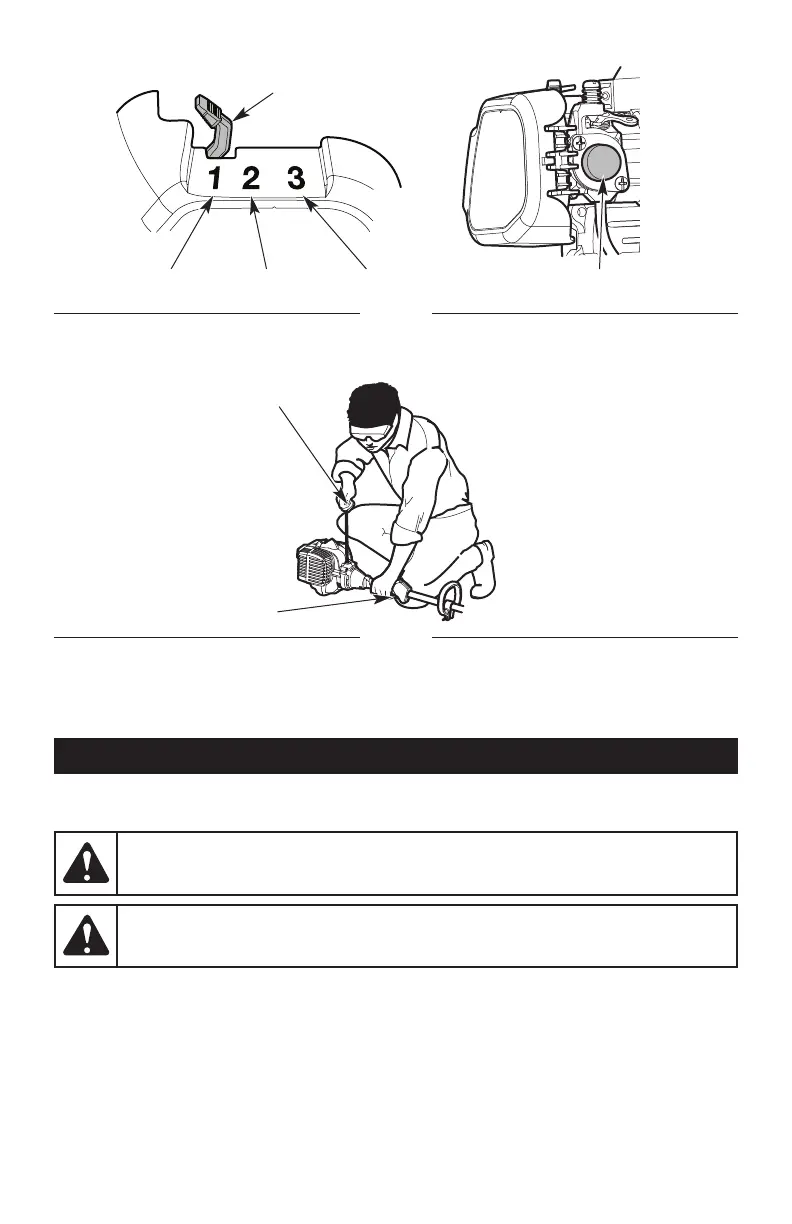 1 2 3