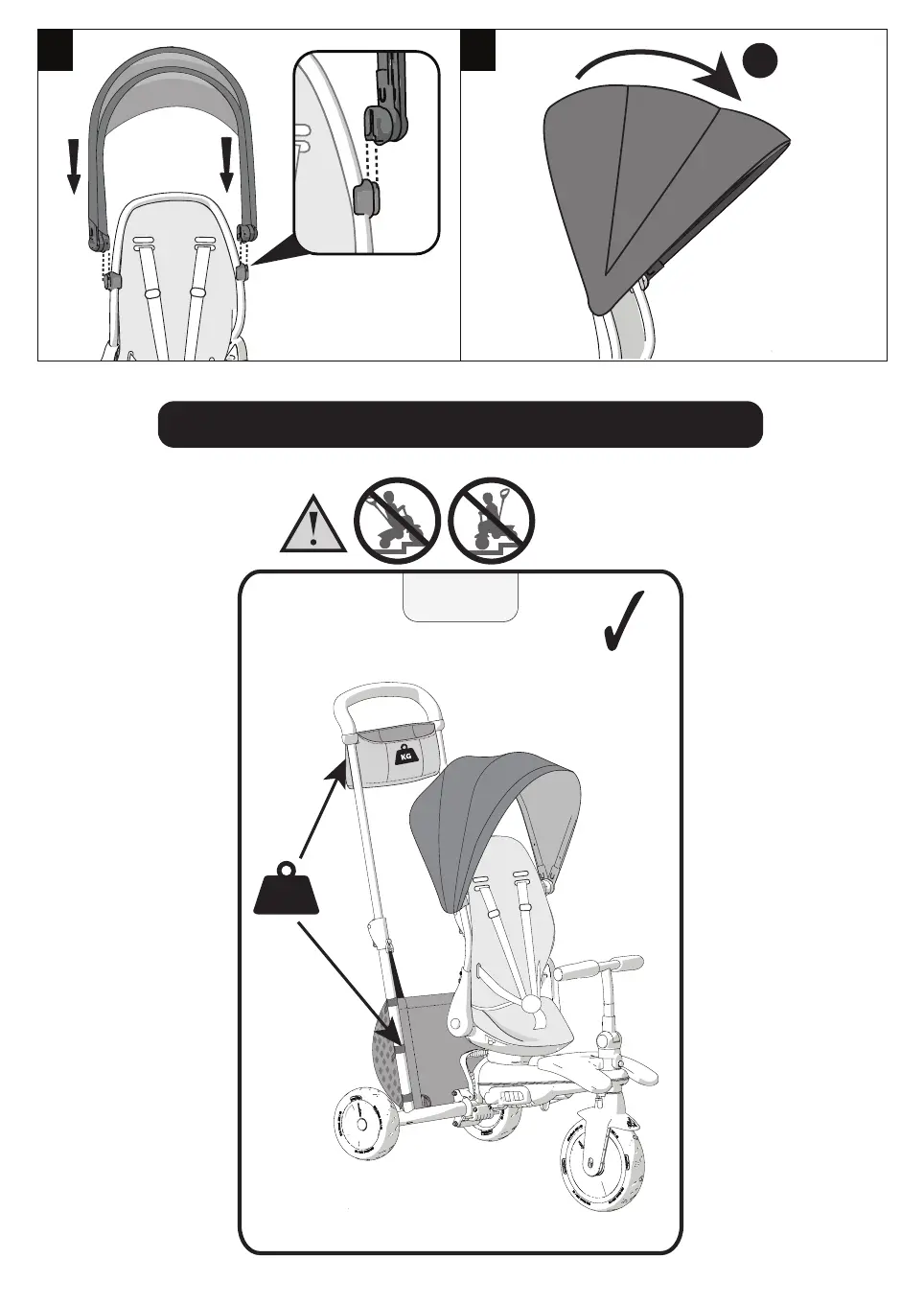 KG