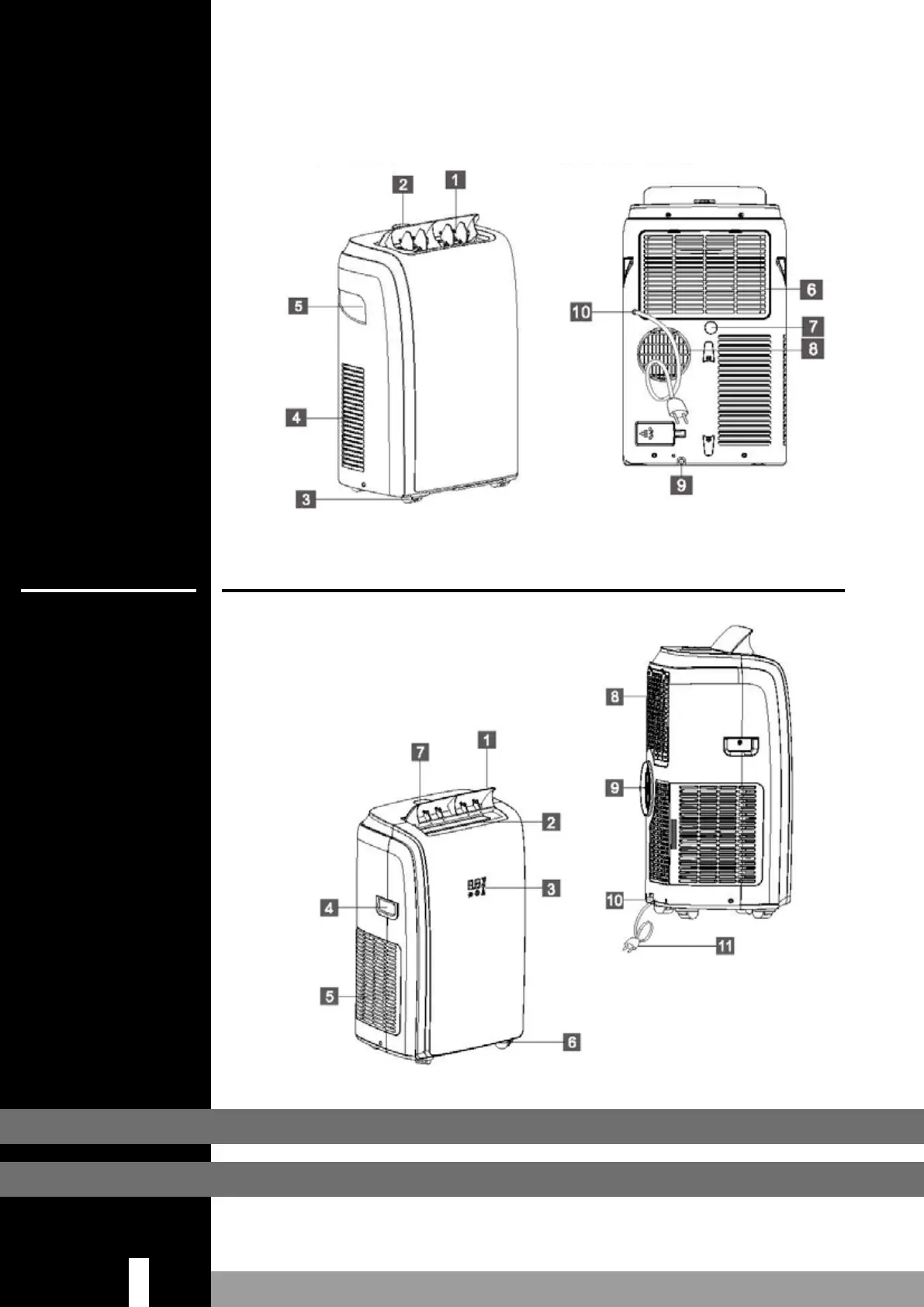 2 1

5

4

3

6

10

7

8

9

8

7 1

9

2

3

4

10

11

5

6