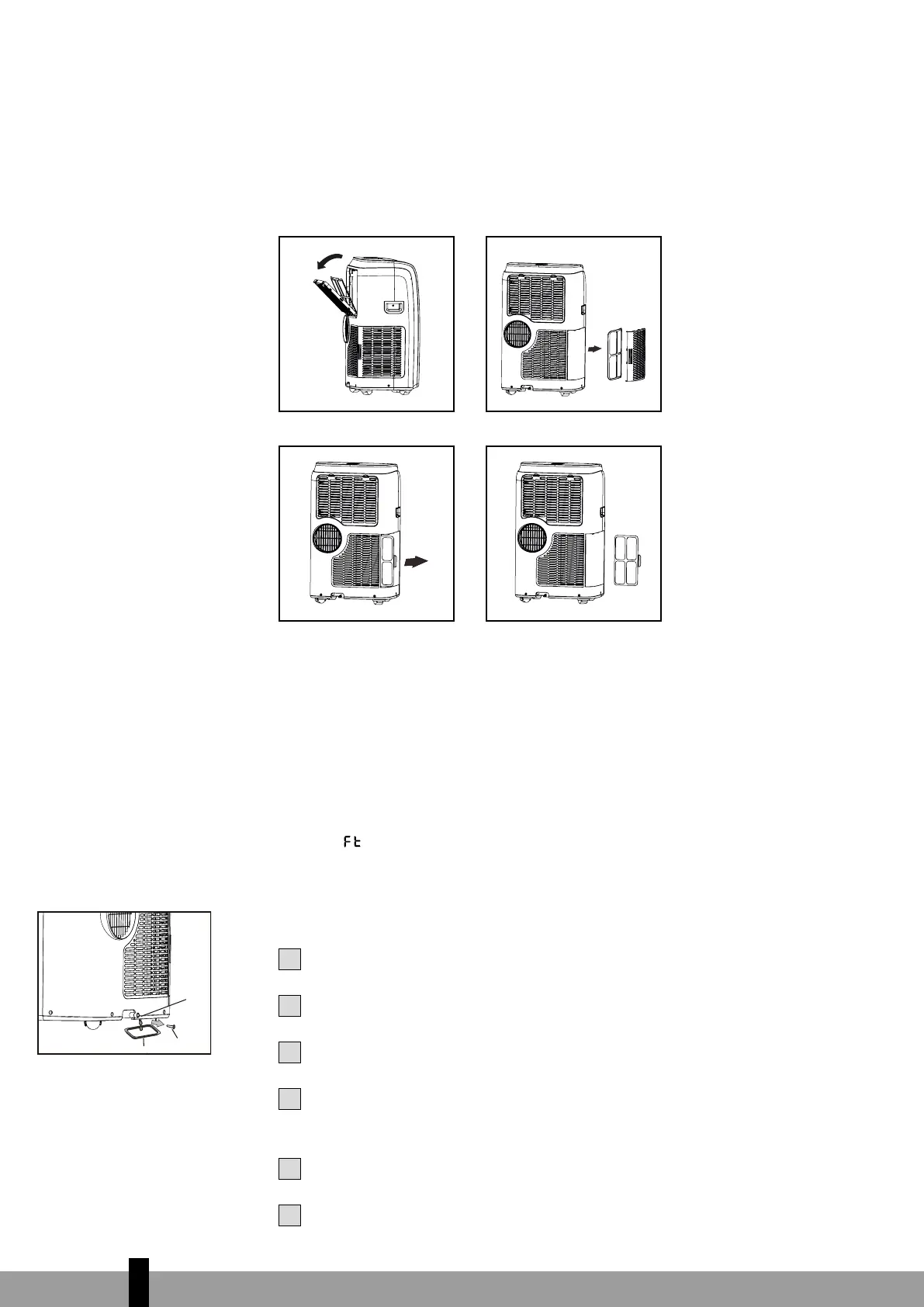 Ft