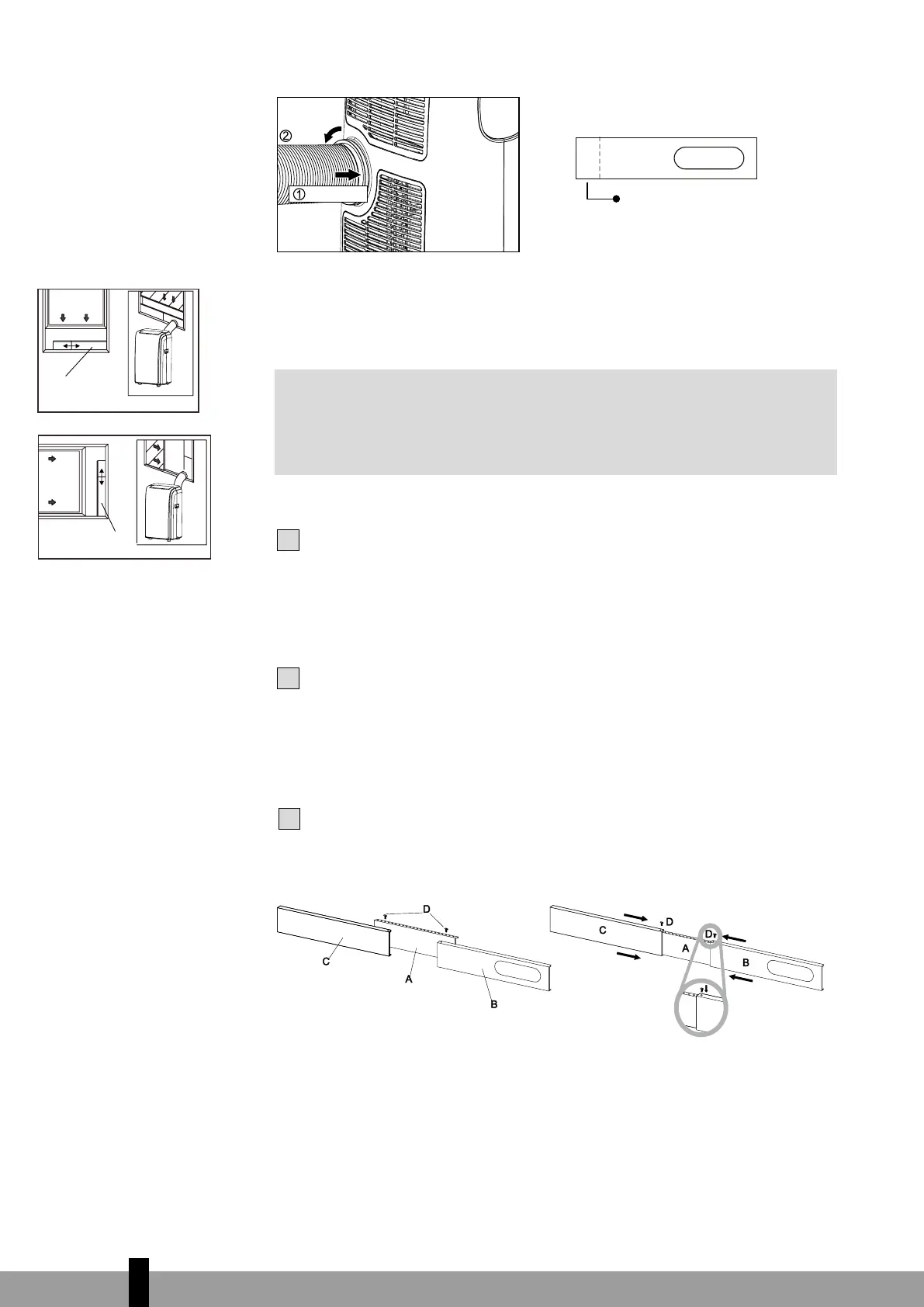 ②

①

D

C

A

B

C

D

D

A

B