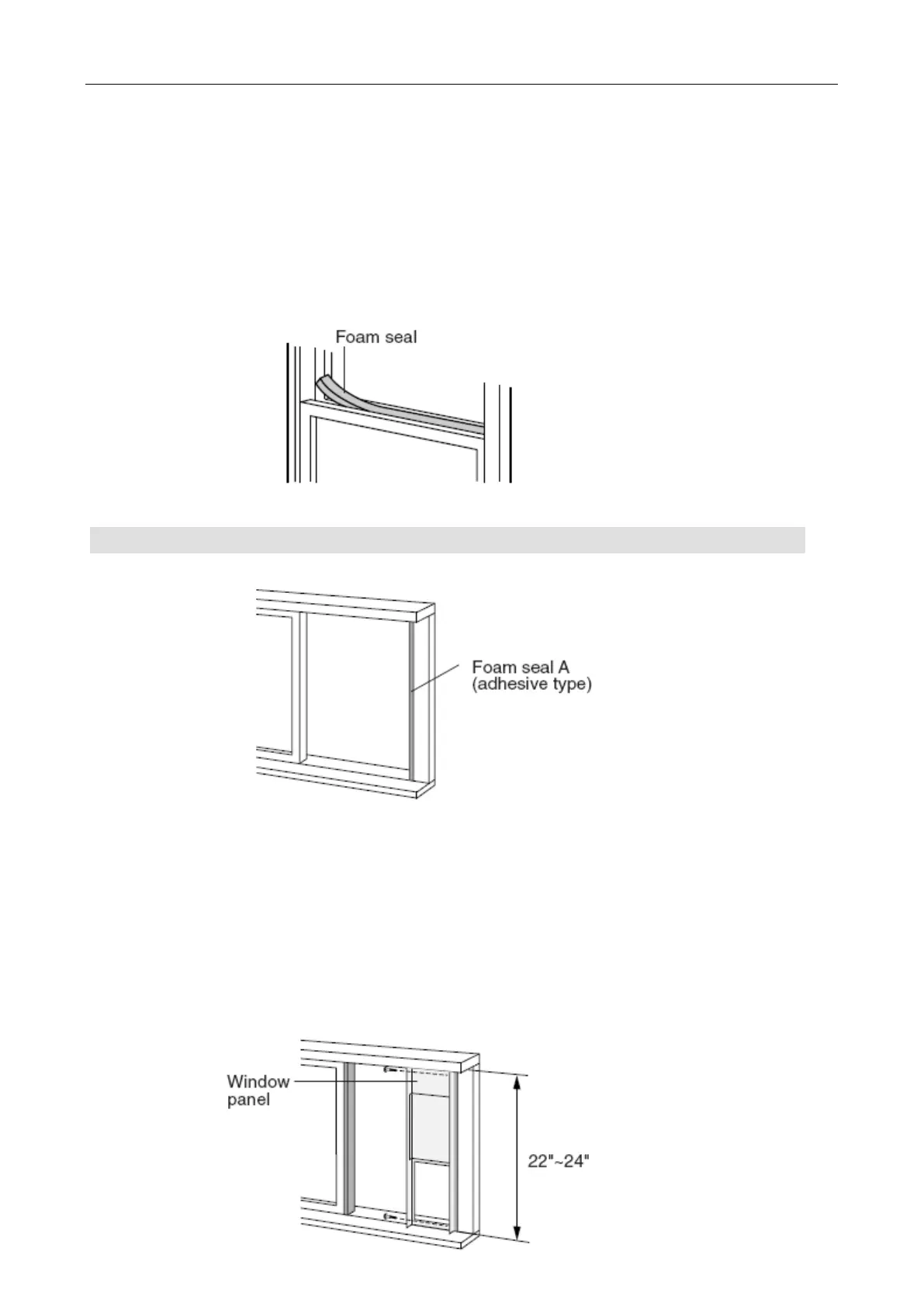 Foam seal

Foam seal A
(adhesive type)

Window
panel

22"~24"