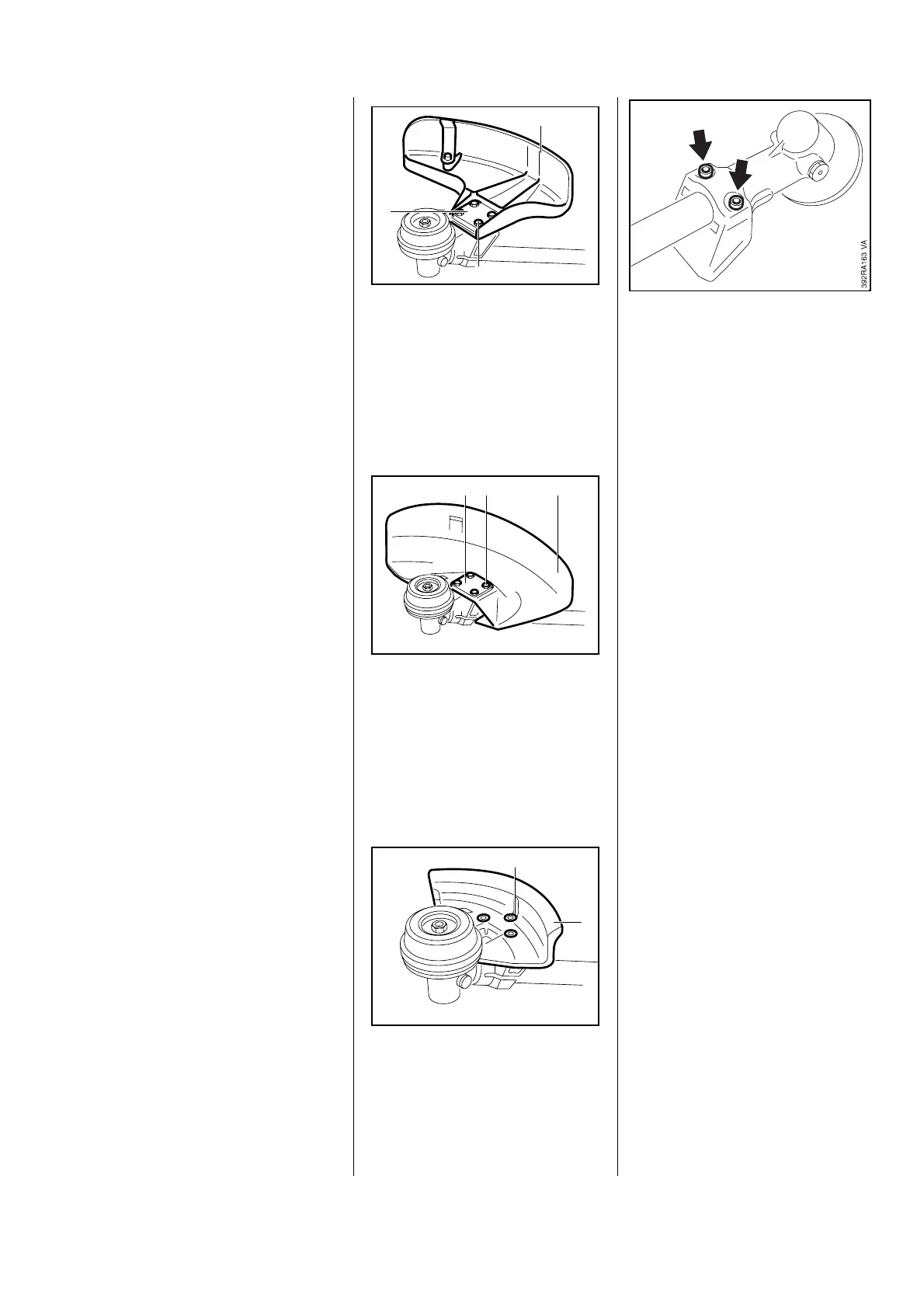 392RA163 VA