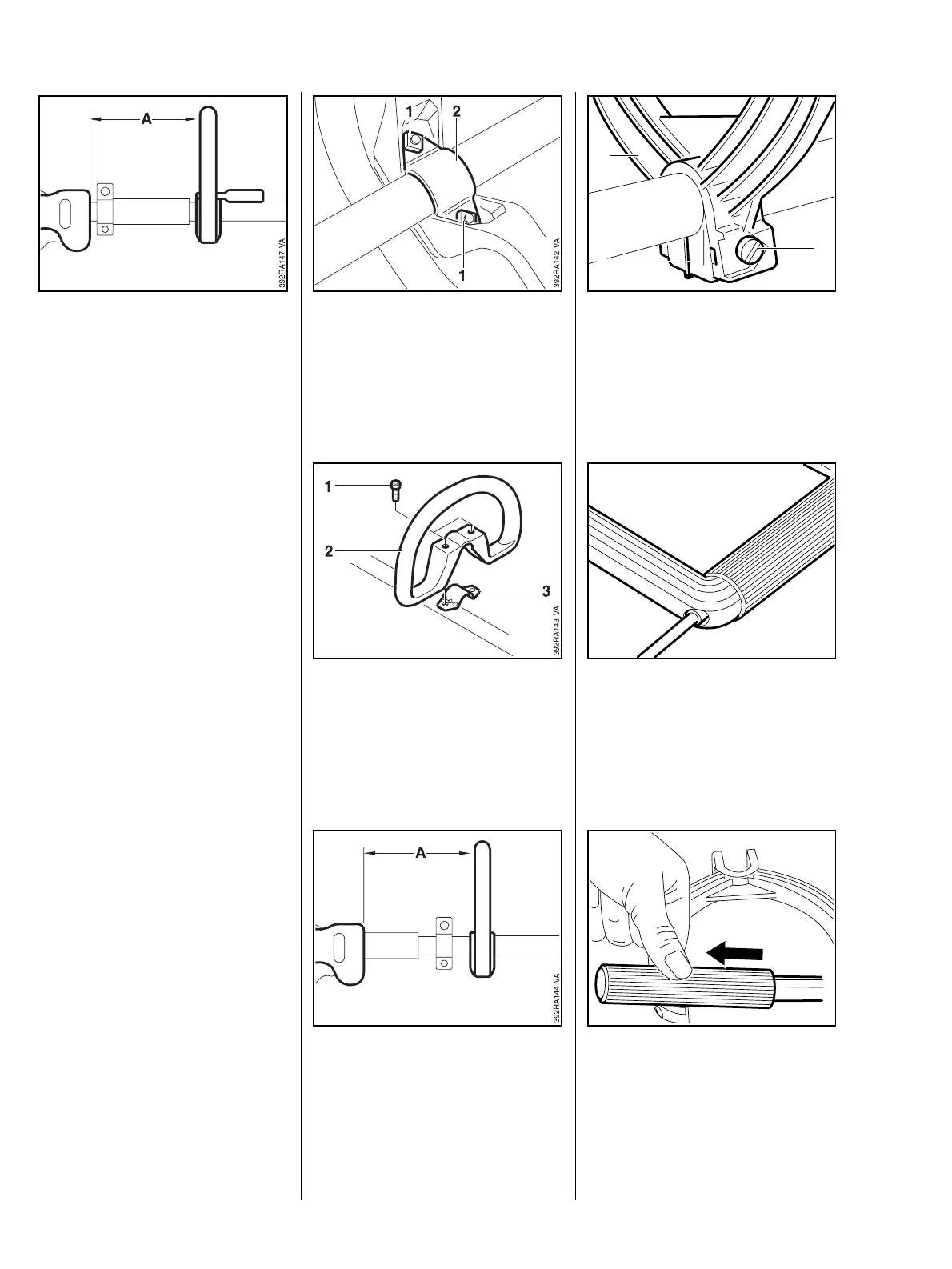 A

392RA147 VA

1 2

1

392RA142 VA

1

2

3

392RA143 VA

A

392RA144 VA