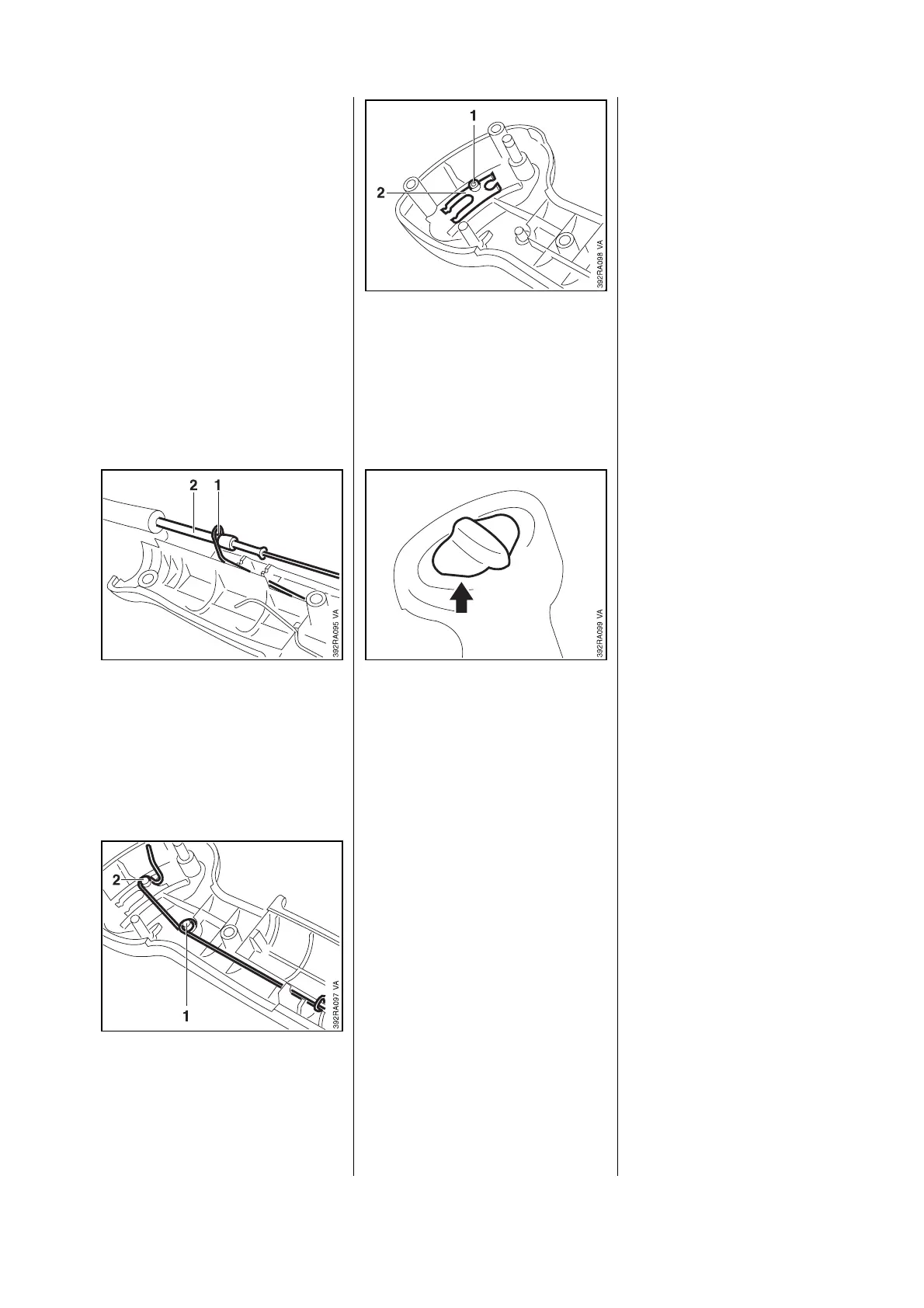 2 1

392RA095 VA

2

1

392RA097 VA

1

2

392RA098 VA

392RA099 VA