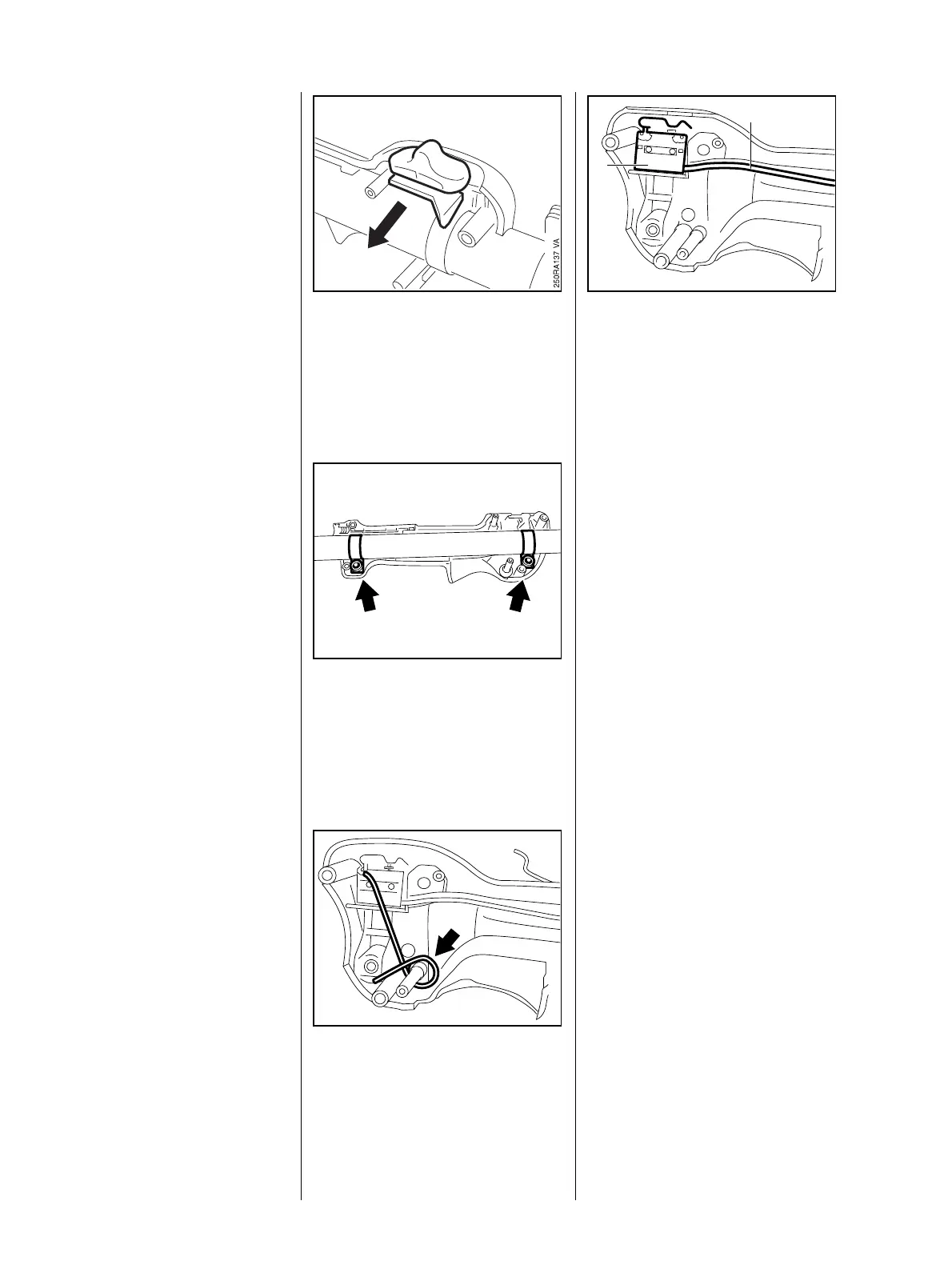 250RA137 VA