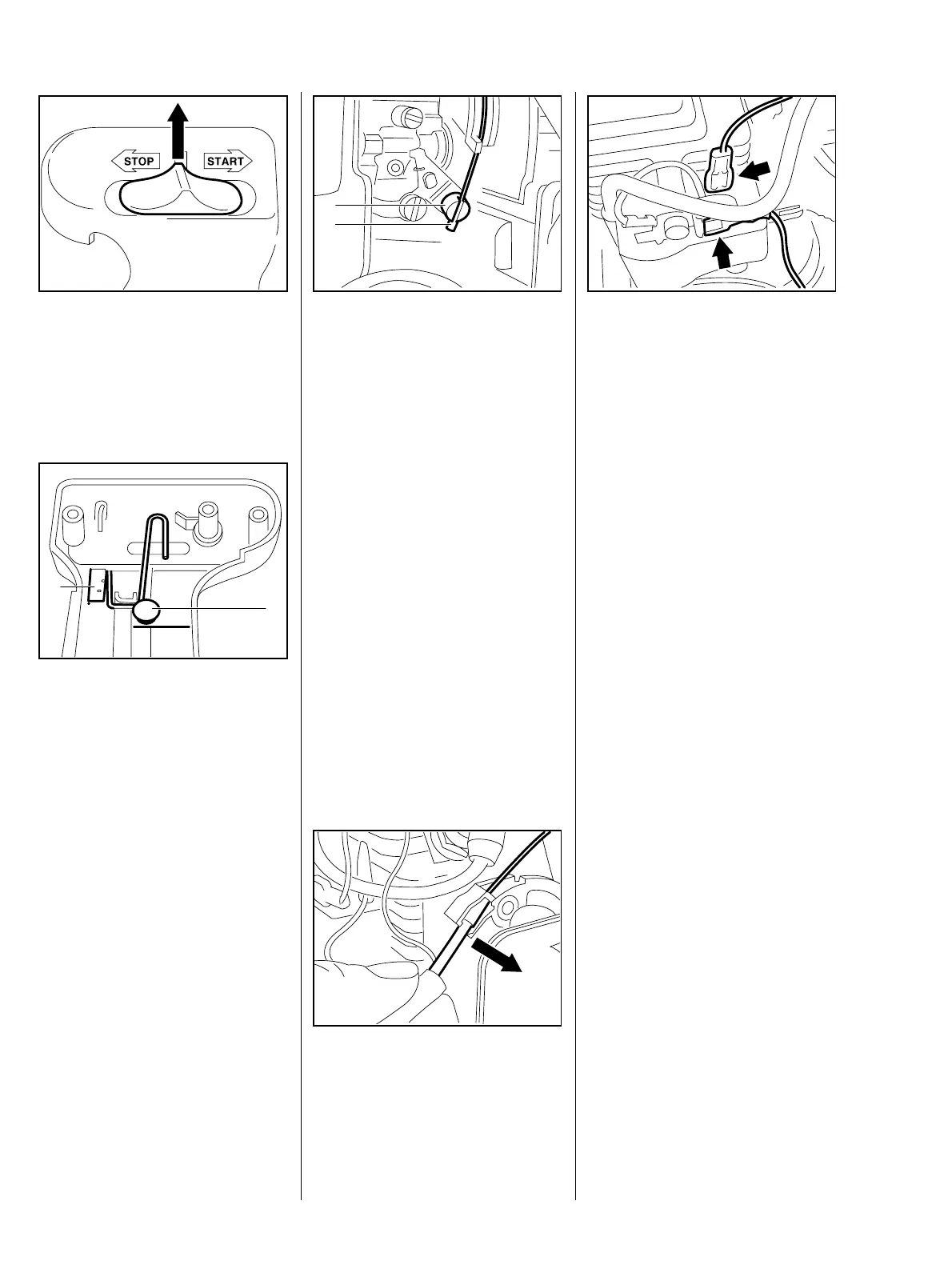 STOP

START