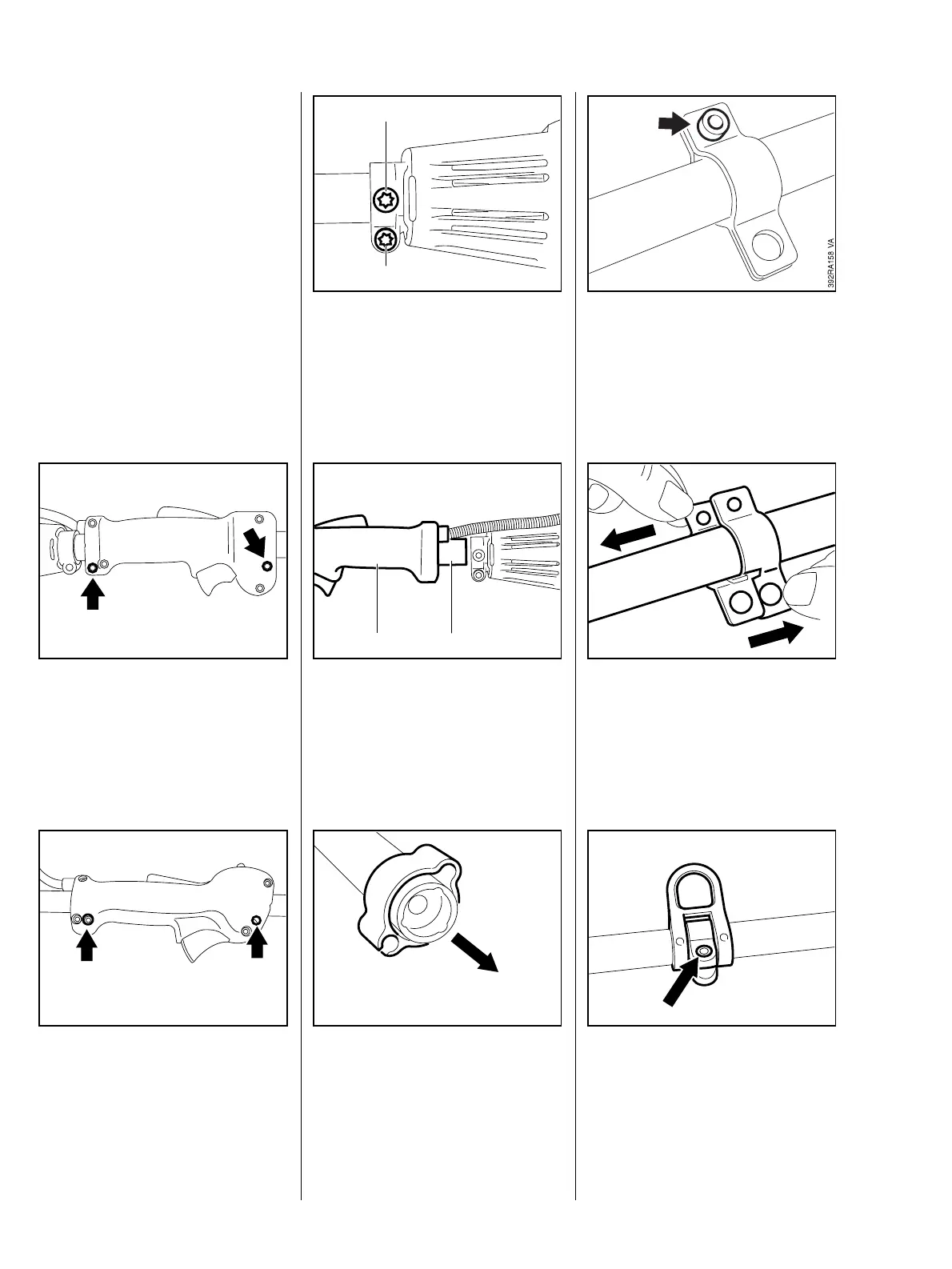 392RA158 VA