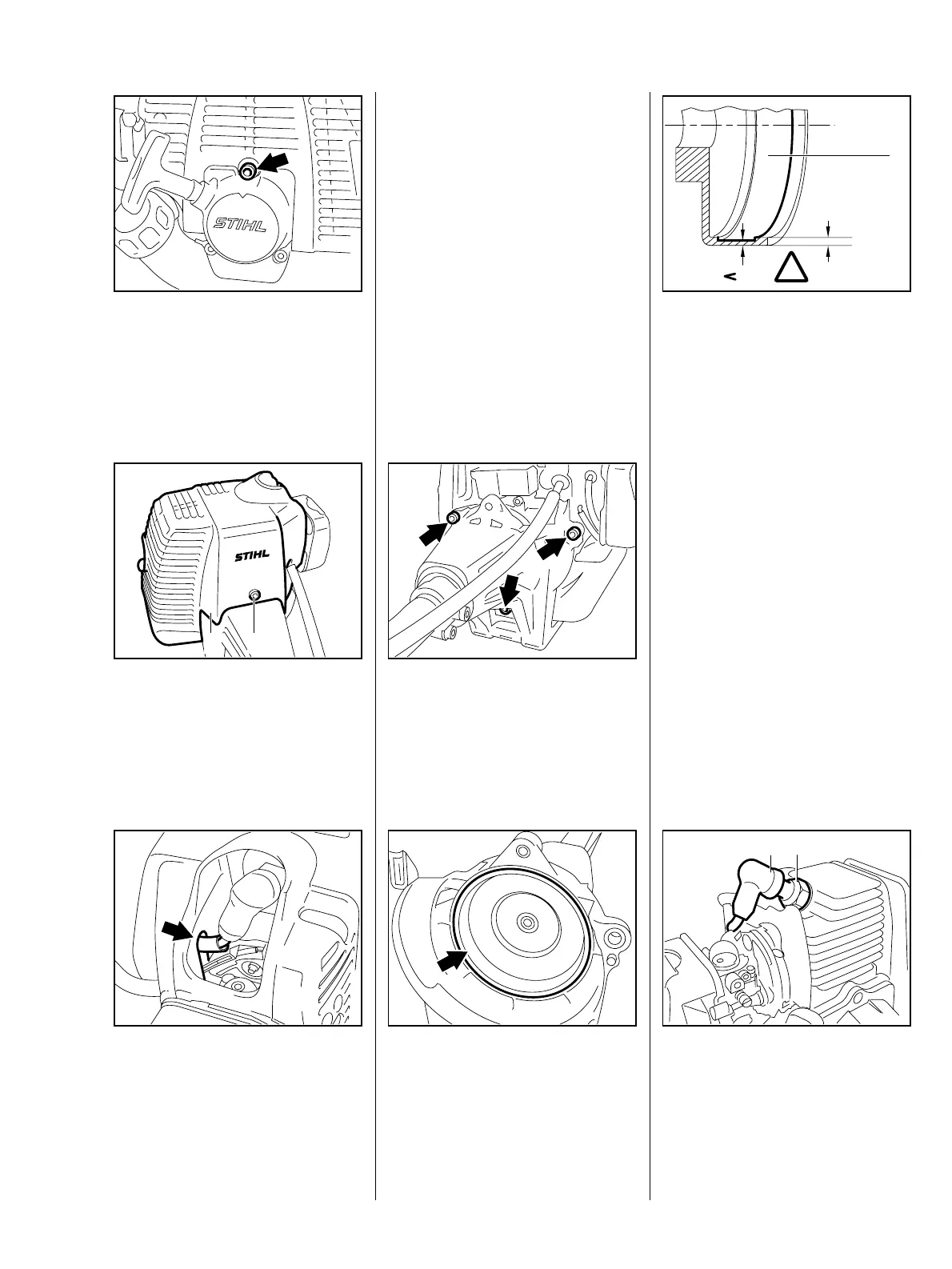 STIHL

STIHL

<