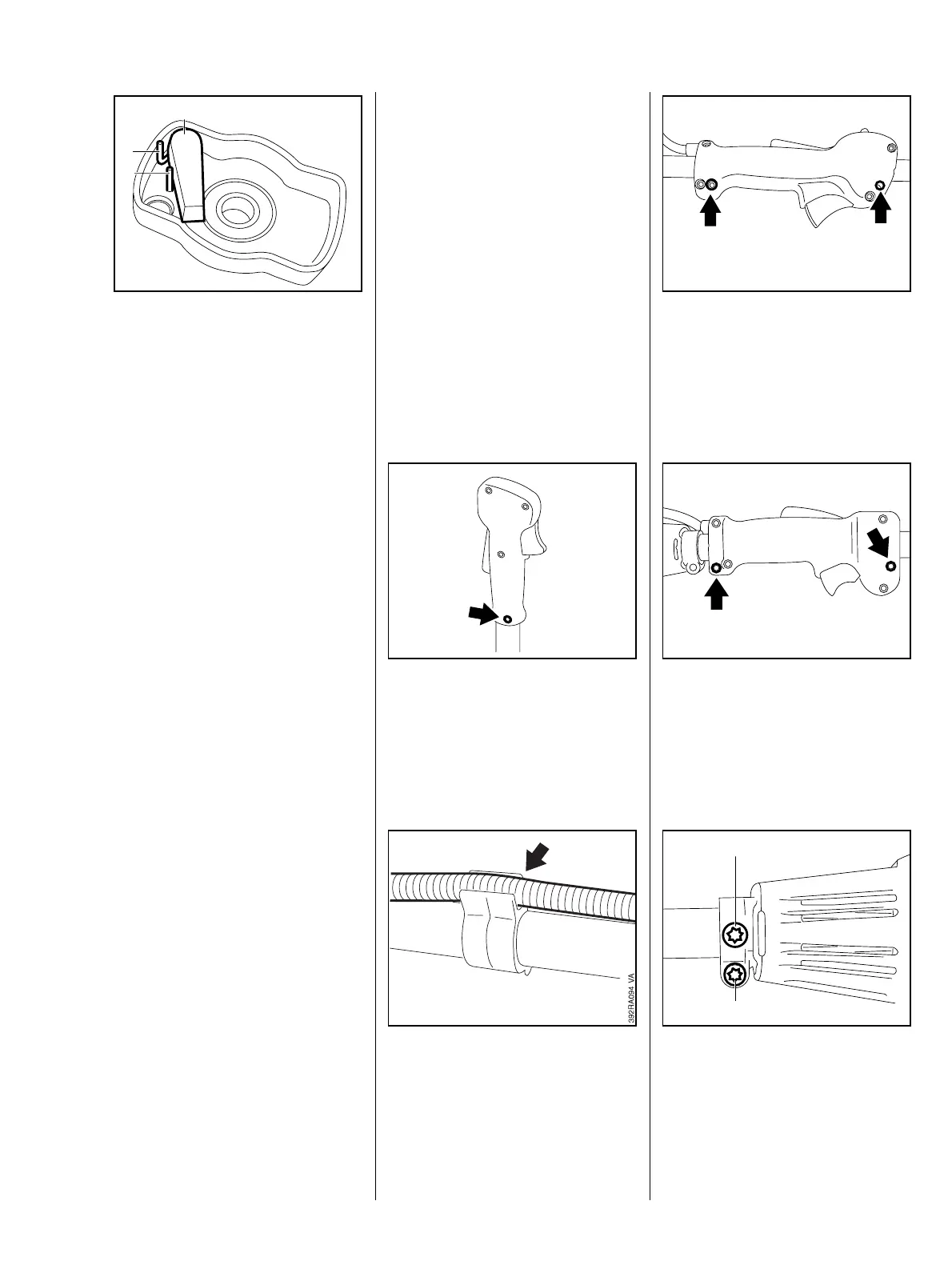 392RA094 VA