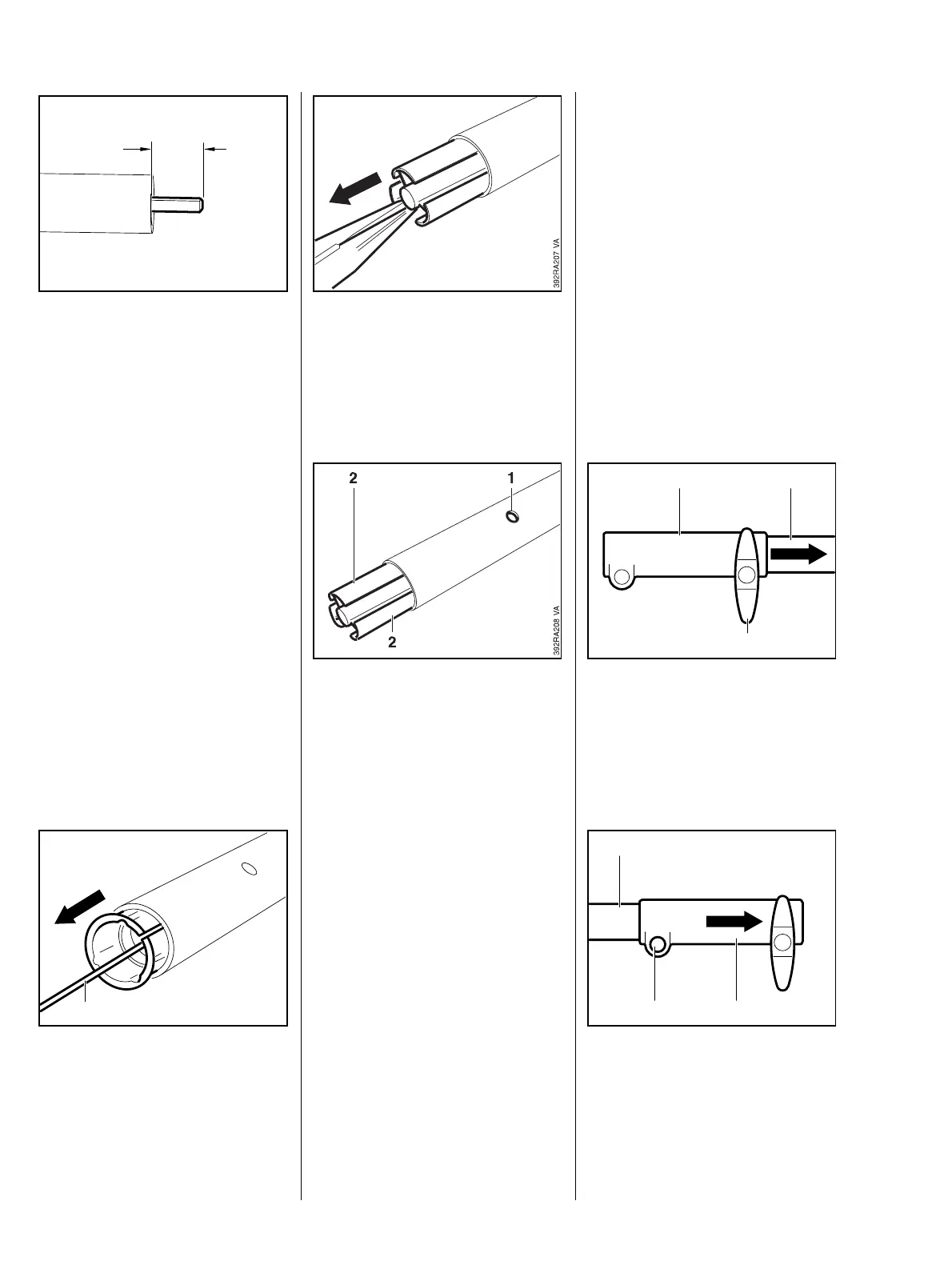 392RA207 VA

2
1
2
392RA208 VA