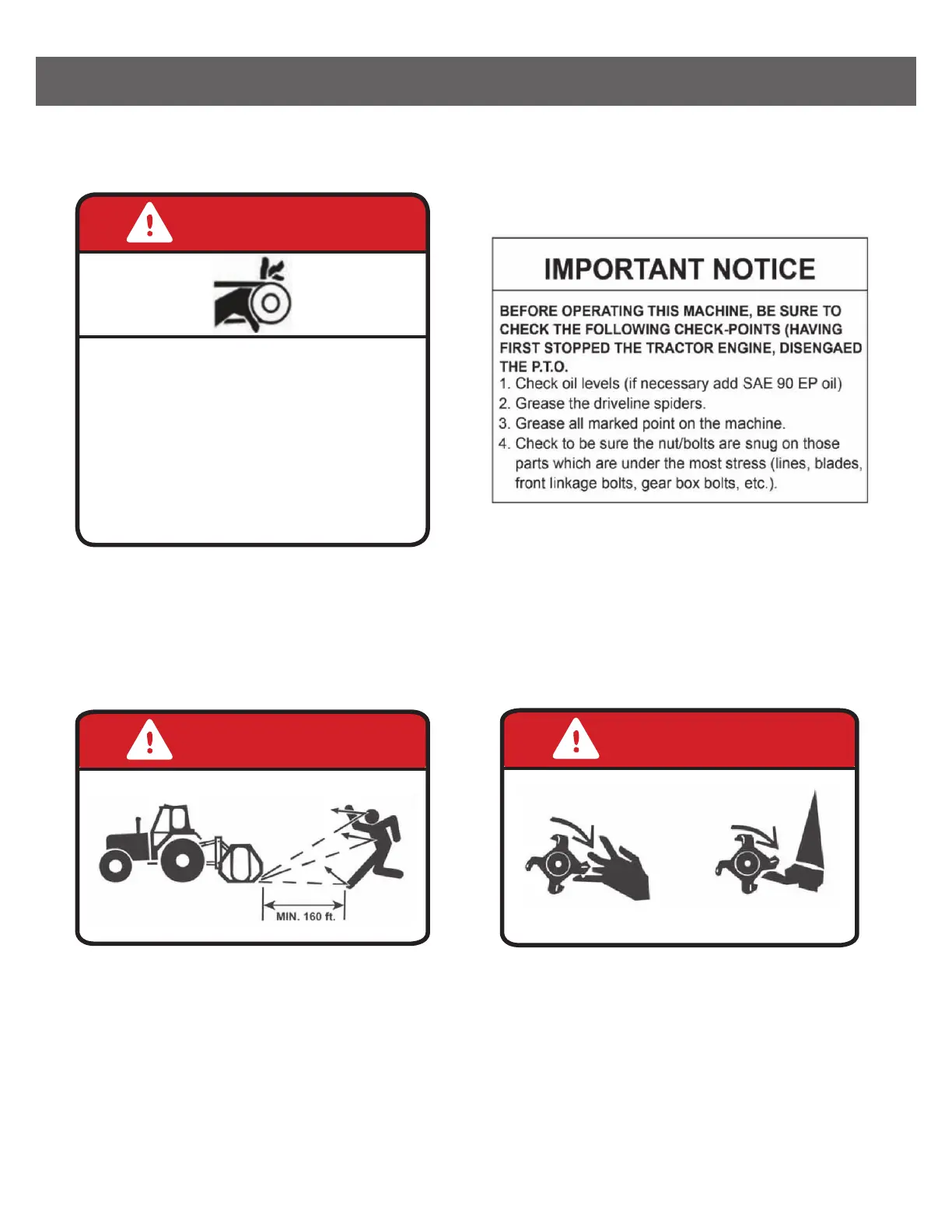 IMPORTANT NOTICE

BEFORE OPERATING THIS MACHINE, BE SURE TO CHECK THE FOLLOWING CHECK-POINTS (HAVING FIRST STOPPED THE TRACTOR ENGINE, DISENGAED THE P.T.O.

1. Check oil levels (if necessary add SAE 90 EP oil)
2. Grease the driveline spiders.
3. Grease all marked point on the machine.
4. Check to be sure the nut/bolts are snug on those parts which are under the most stress (lines, blades, front linkage bolts, gear box bolts, etc.).

MIN. 160 ft.