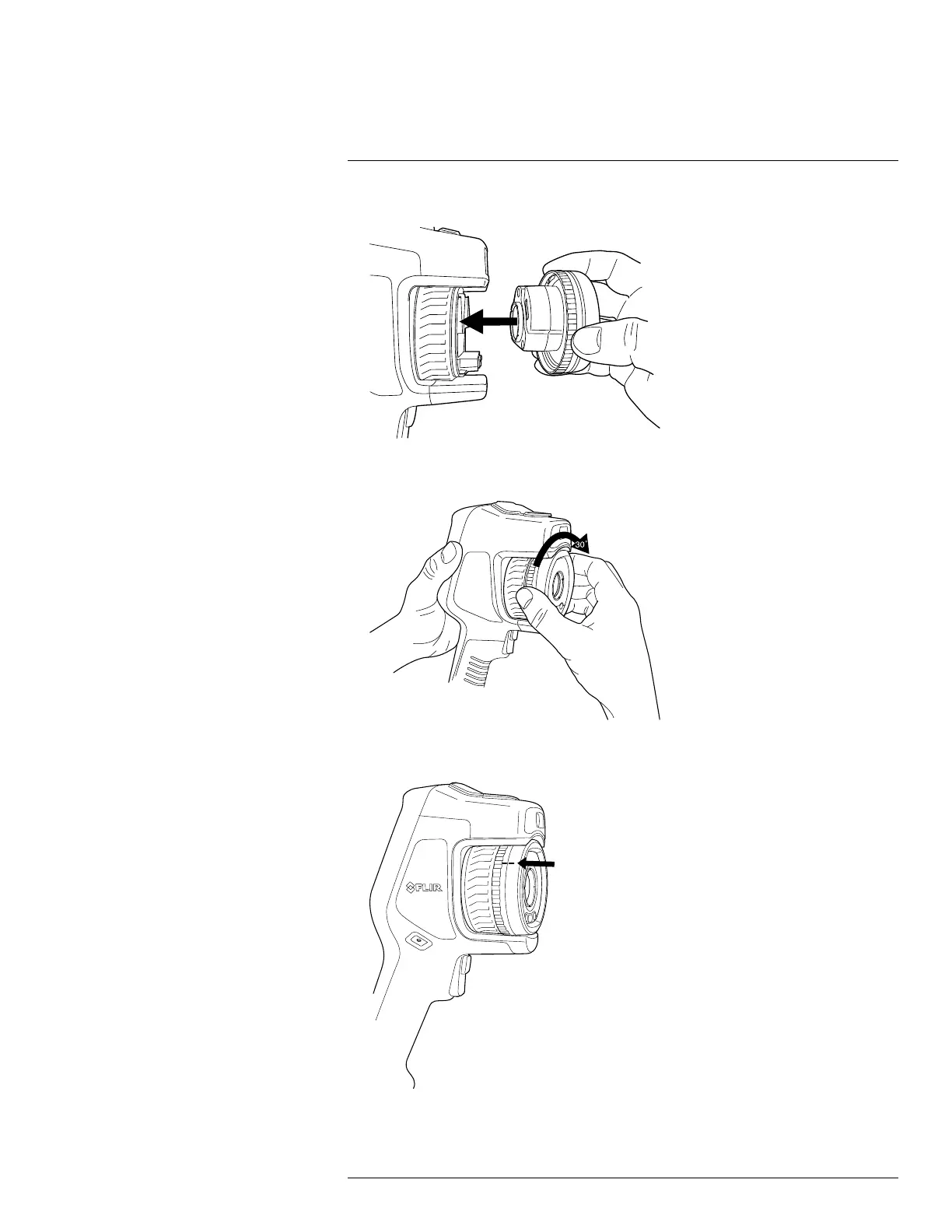 30°

FLIR