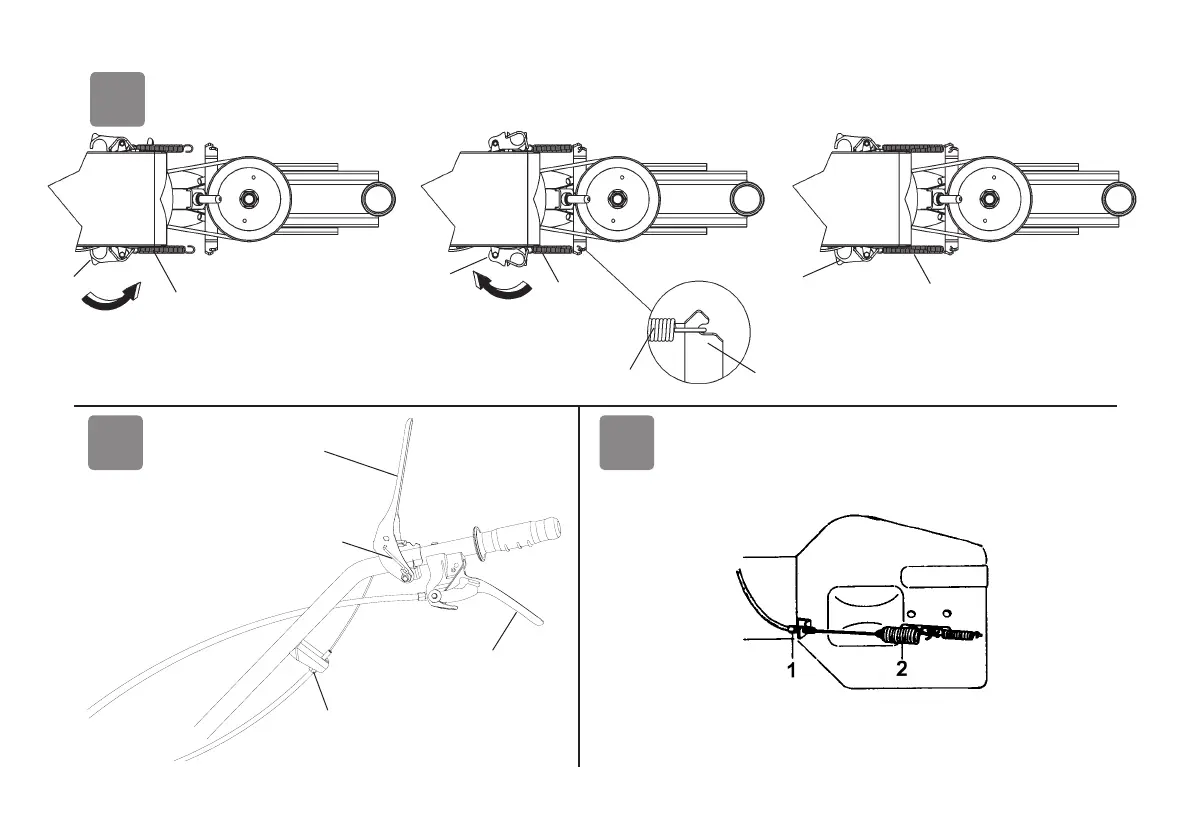 1
2